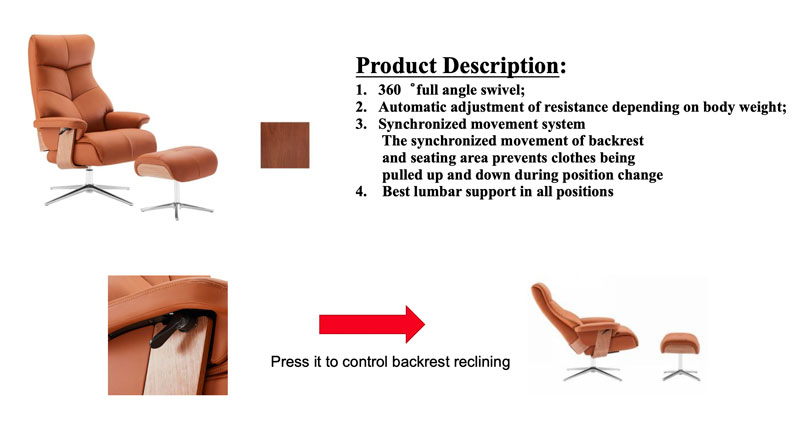 Product Description:

1. 360 ˚full angle swivel;
2. Automatic adjustment of resistance depending on body weight;
3. Synchronized movement system
The synchronized movement of backrest and seating area prevents clothes being pulled up and down during position change
4. Best lumbar support in all positions

Press it to control backrest reclining