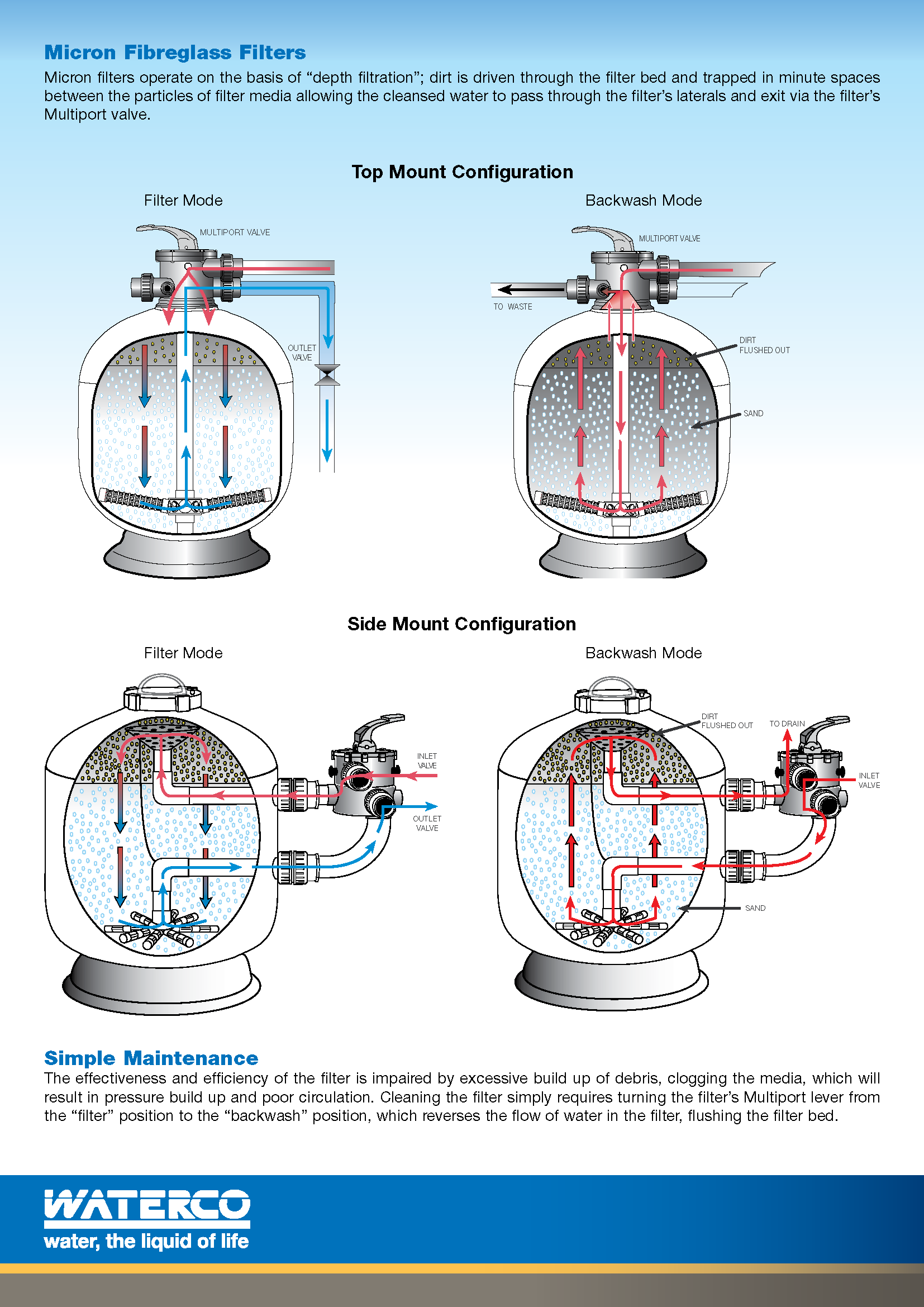 Micron Fibreglass Filters

Micron filters operate on the basis of “depth filtration”; dirt is driven through the filter bed and trapped in minute spaces between the particles of filter media allowing the cleansed water to pass through the filter’s laterals and exit via the filter’s Multiport valve.

Top Mount Configuration

Filter Mode

MULTIPORT VALVE

OUTLET VALVE

Backwash Mode

MULTIPORT VALVE

TO WASTE

DIRT FLUSHED OUT

SAND

Side Mount Configuration

Filter Mode

INLET VALVE

OUTLET VALVE

Backwash Mode

DIRT FLUSHED OUT

TO DRAIN

INLET VALVE

SAND

Simple Maintenance

The effectiveness and efficiency of the filter is impaired by excessive build up of debris, clogging the media, which will result in pressure build up and poor circulation. Cleaning the filter simply requires turning the filter’s Multiport lever from the “filter” position to the “backwash” position, which reverses the flow of water in the filter, flushing the filter bed.

WATERCO
water, the liquid of life