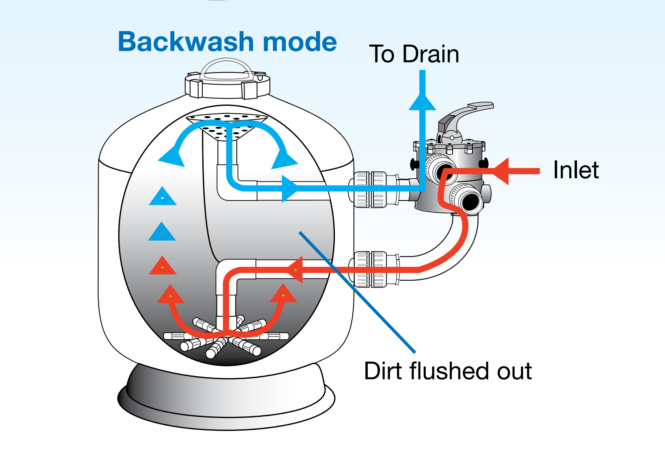 Backwash mode

To Drain

Inlet

Dirt flushed out