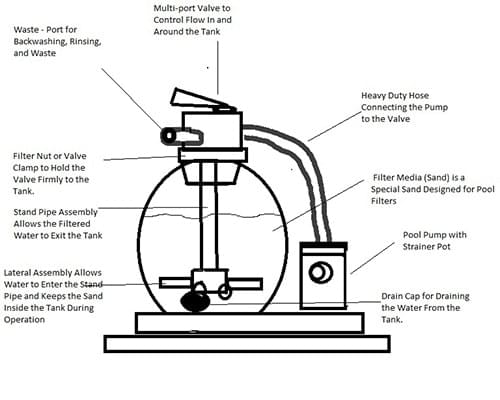 Multi-port Valve to Control Flow In and Around the Tank

Waste - Port for Backwashing, Rinsing, and Waste

Heavy Duty Hose Connecting the Pump to the Valve

Filter Nut or Valve Clamp to Hold the Valve Firmly to the Tank.

Filter Media (Sand) is a Special Sand Designed for Pool Filters

Stand Pipe Assembly Allows the Filtered Water to Exit the Tank

Pool Pump with Strainer Pot

Lateral Assembly Allows Water to Enter the Stand Pipe and Keeps the Sand Inside the Tank During Operation

Drain Cap for Draining the Water From the Tank.