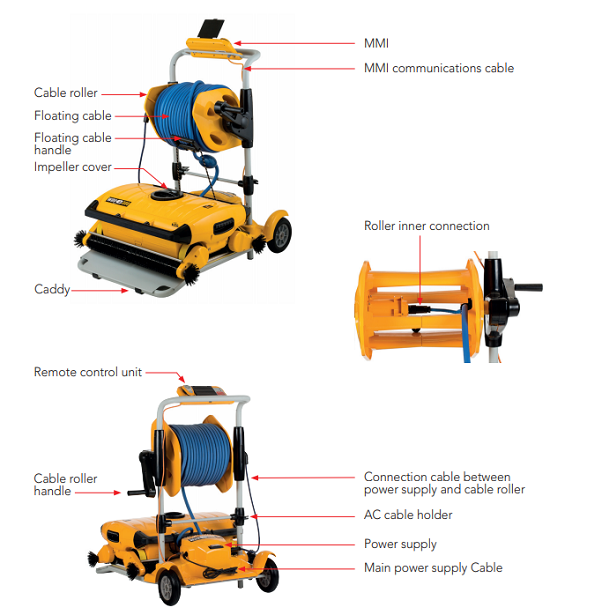 MMI
MMI communications cable
Cable roller
Floating cable
Floating cable handle
Impeller cover
Caddy
Roller inner connection
Remote control unit
Cable roller handle
Connection cable between power supply and cable roller
AC cable holder
Power supply
Main power supply Cable