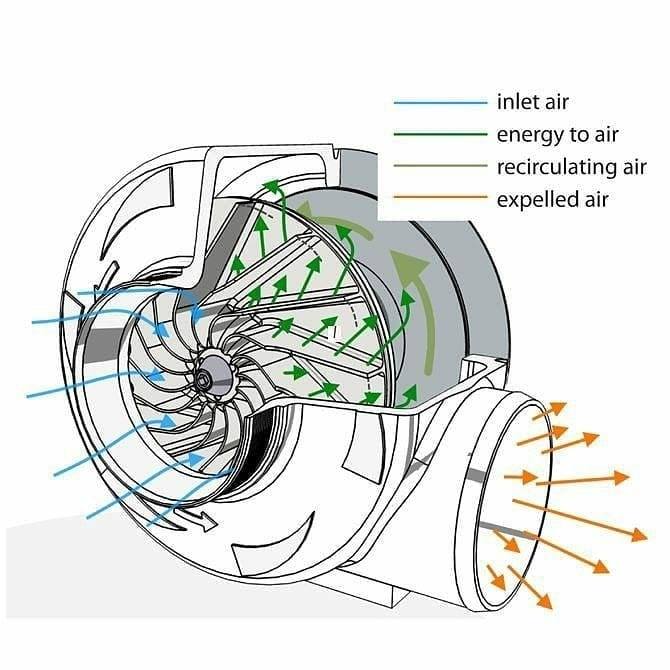 inlet air
energy to air
recirculating air
expelled air