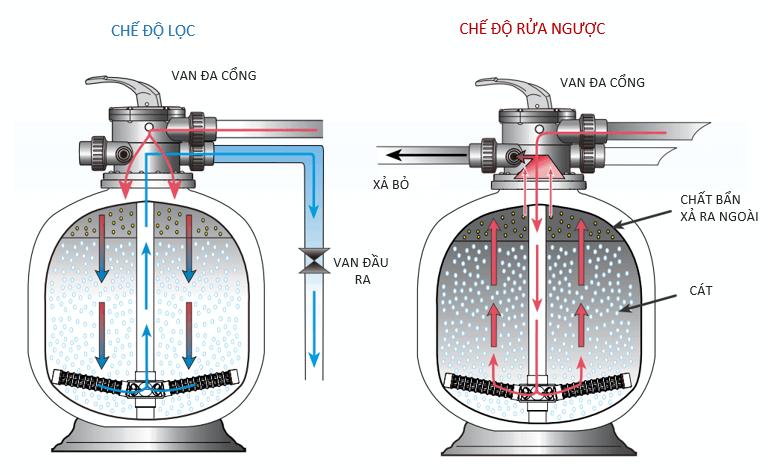 CHẾ ĐỘ LỌC

VAN ĐA CỔNG

VAN ĐẦU RA

CHẾ ĐỘ RỬA NGƯỢC

VAN ĐA CỔNG

XẢ BỎ

CHẤT BẨN XẢ RA NGOÀI

CÁT