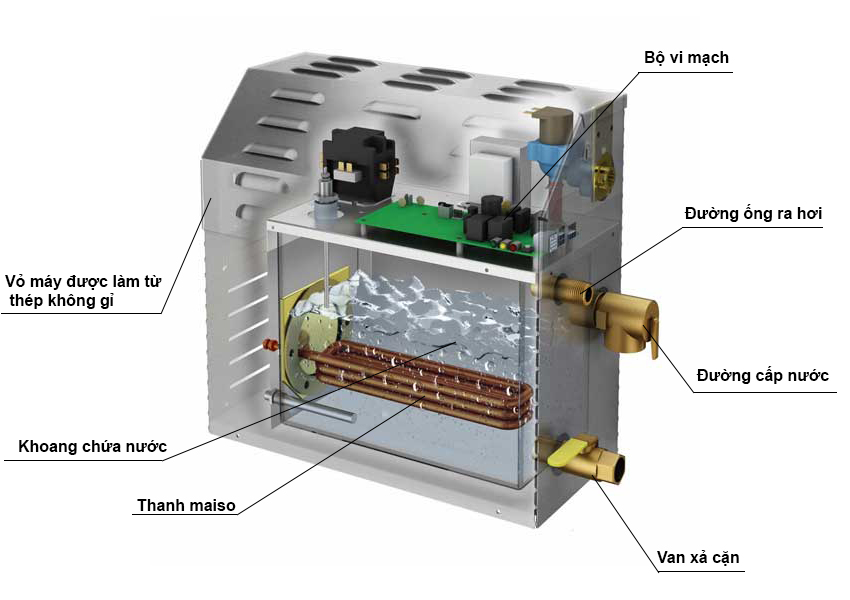 Bộ vi mạch

Đường ống ra hơi

Vỏ máy được làm từ thép không gỉ

Đường cấp nước

Khoang chứa nước

Thanh maiso

Van xả cặn