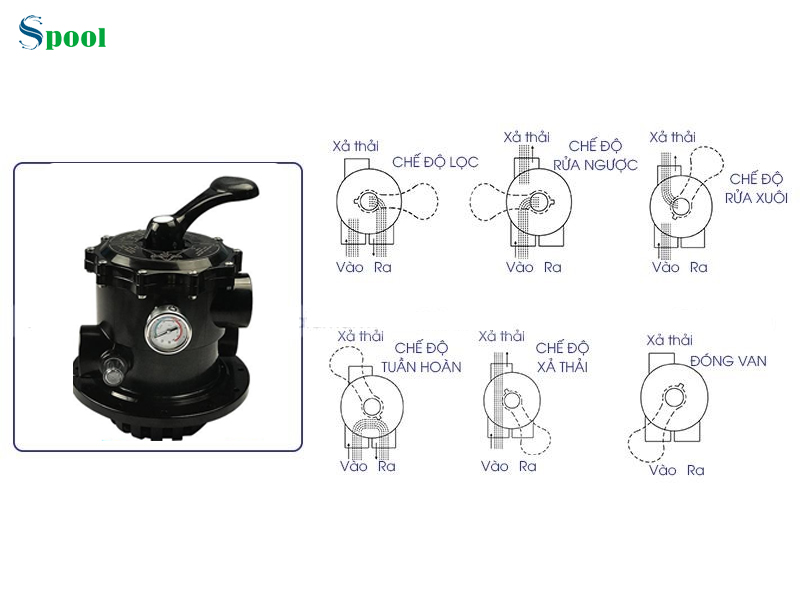 Spool

Xả thải
CHẾ ĐỘ LỌC
Vào Ra

Xả thải
CHẾ ĐỘ RỬA NGƯỢC
Vào Ra

Xả thải
CHẾ ĐỘ RỬA XUÔI
Vào Ra

Xả thải
CHẾ ĐỘ TUẦN HOÀN
Vào Ra

Xả thải
CHẾ ĐỘ XẢ THẢI
Vào Ra

Xả thải
ĐÓNG VAN
Vào Ra