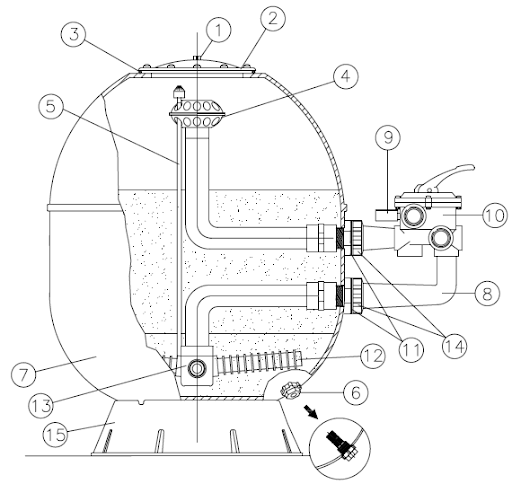 3
1
2
4
5
9
10
8
11
14
12
6
7
13
15