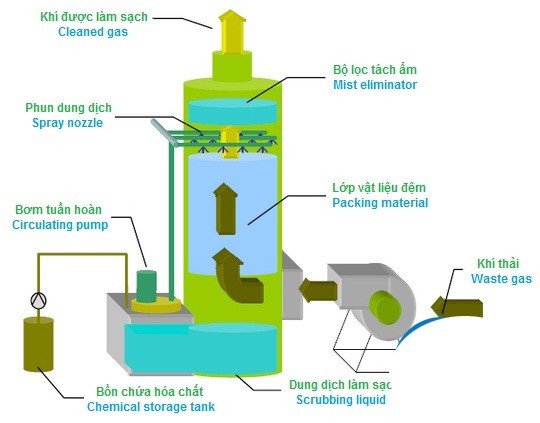 Khí được làm sạch
Cleaned gas

Bộ lọc tách ẩm
Mist eliminator

Phun dung dịch
Spray nozzle

Lớp vật liệu đệm
Packing material

Bơm tuần hoàn
Circulating pump

Khí thải
Waste gas

Bồn chứa hóa chất
Chemical storage tank

Dung dịch làm sạc
Scrubbing liquid