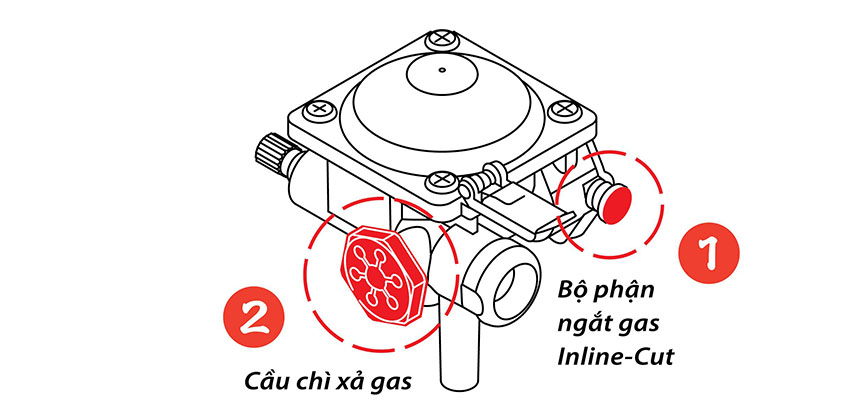 1

Bộ phận ngắt gas Inline-Cut

2

Cầu chì xả gas