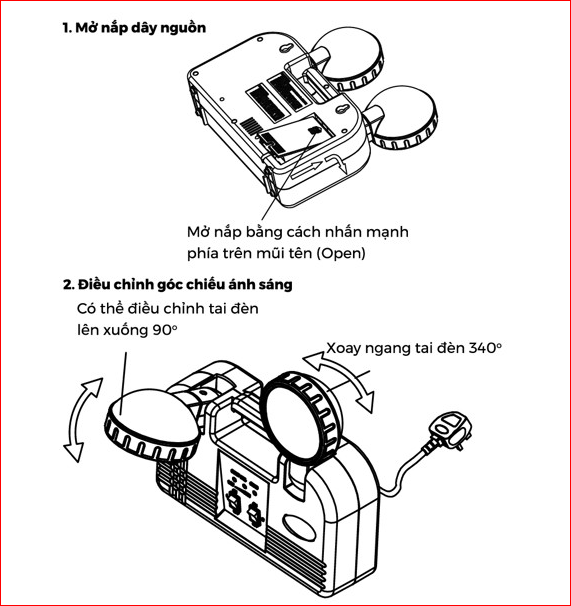 1. Mở nắp dây nguồn

Mở nắp bằng cách nhấn mạnh phía trên mũi tên (Open)

2. Điều chỉnh góc chiếu ánh sáng

Có thể điều chỉnh tai đèn lên xuống 90°

Xoay ngang tai đèn 340°