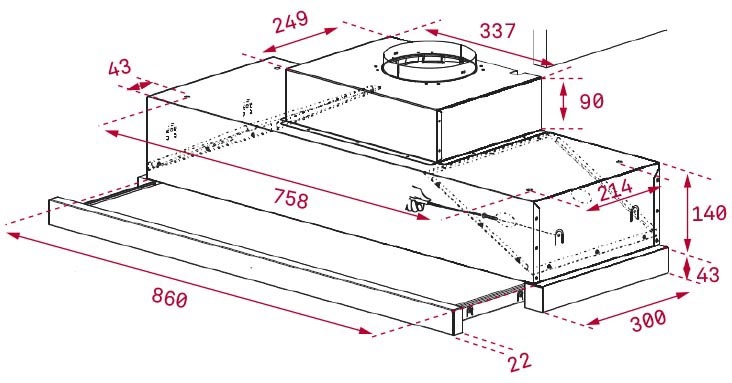 249
337
43
90
758
214
140
43
860
300
22