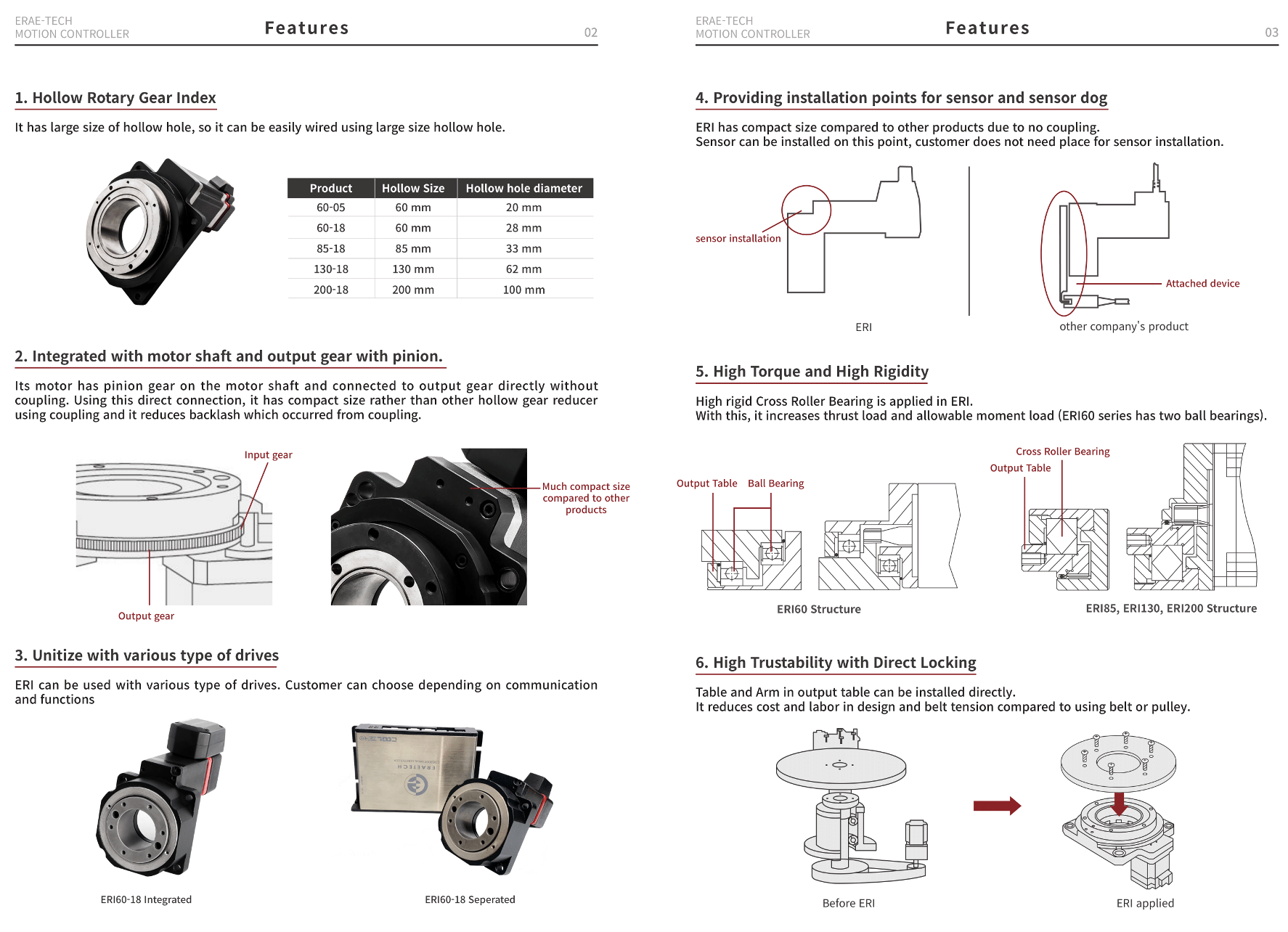 ERAE-TECH
MOTION CONTROLLER

Features

02

1. Hollow Rotary Gear Index

It has large size of hollow hole, so it can be easily wired using large size hollow hole.

| Product | Hollow Size | Hollow hole diameter |
|---|---|---|
| 60-05 | 60 mm | 20 mm |
| 60-18 | 60 mm | 28 mm |
| 85-18 | 85 mm | 33 mm |
| 130-18 | 130 mm | 62 mm |
| 200-18 | 200 mm | 100 mm |

2. Integrated with motor shaft and output gear with pinion.

Its motor has pinion gear on the motor shaft and connected to output gear directly without coupling. Using this direct connection, it has compact size rather than other hollow gear reducer using coupling and it reduces backlash which occurred from coupling.

Input gear

Output gear

Much compact size compared to other products

3. Unitize with various type of drives

ERI can be used with various type of drives. Customer can choose depending on communication and functions

ERI60-18 Integrated

ERI60-18 Seperated

ERAE-TECH
MOTION CONTROLLER

Features

03

4. Providing installation points for sensor and sensor dog

ERI has compact size compared to other products due to no coupling.
Sensor can be installed on this point, customer does not need place for sensor installation.

sensor installation

ERI

Attached device

other company's product

5. High Torque and High Rigidity

High rigid Cross Roller Bearing is applied in ERI.
With this, it increases thrust load and allowable moment load (ERI60 series has two ball bearings).

Output Table

Ball Bearing

ERI60 Structure

Cross Roller Bearing

Output Table

ERI85, ERI130, ERI200 Structure

6. High Trustability with Direct Locking

Table and Arm in output table can be installed directly.
It reduces cost and labor in design and belt tension compared to using belt or pulley.

Before ERI

ERI applied