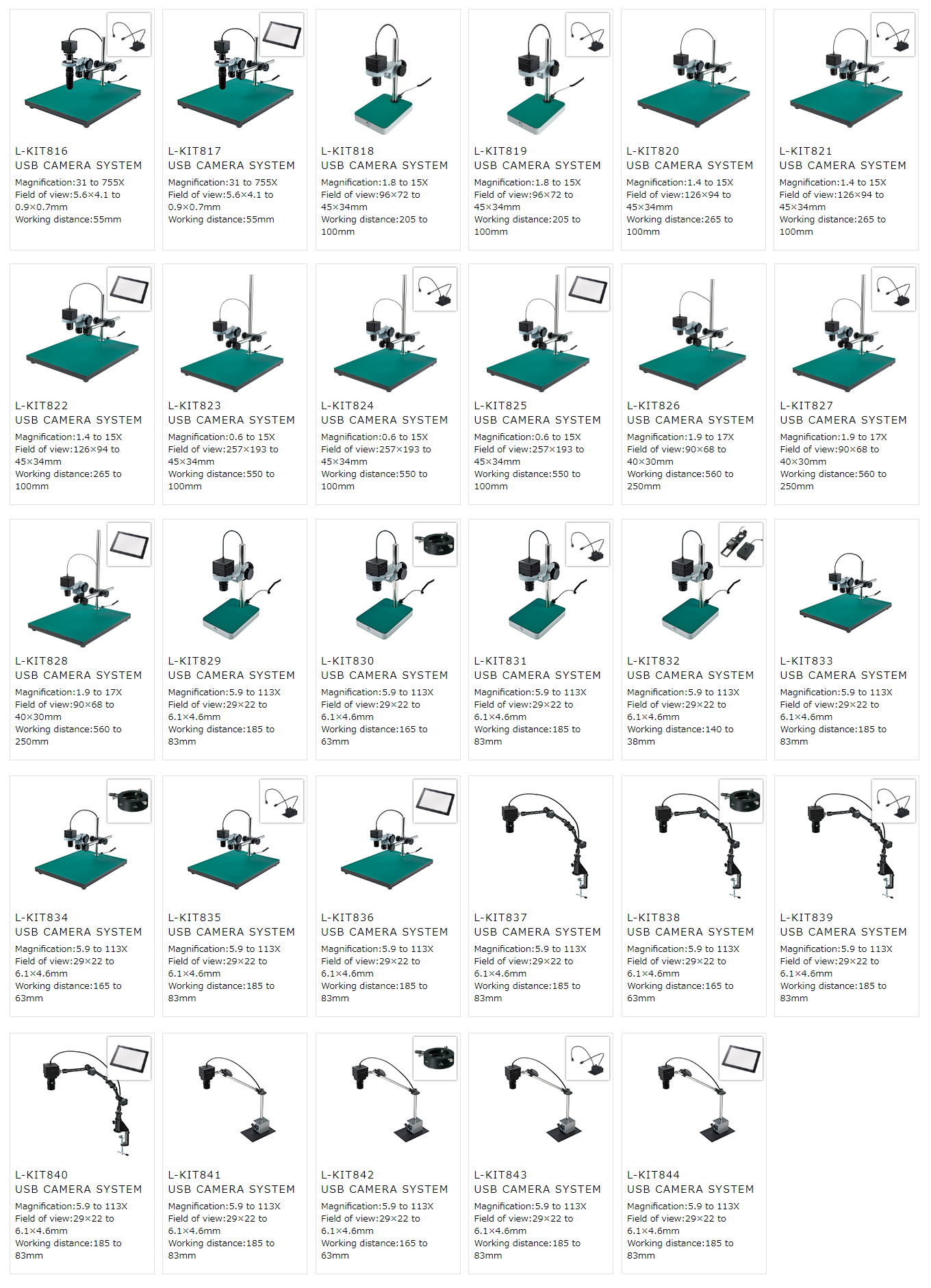 L-KIT816
USB CAMERA SYSTEM
Magnification:31 to 755X
Field of view:5.6×4.1 to 0.9×0.7mm
Working distance:55mm

L-KIT817
USB CAMERA SYSTEM
Magnification:31 to 755X
Field of view:5.6×4.1 to 0.9×0.7mm
Working distance:55mm

L-KIT818
USB CAMERA SYSTEM
Magnification:1.8 to 15X
Field of view:96×72 to 45×34mm
Working distance:205 to 100mm

L-KIT819
USB CAMERA SYSTEM
Magnification:1.8 to 15X
Field of view:96×72 to 45×34mm
Working distance:205 to 100mm

L-KIT820
USB CAMERA SYSTEM
Magnification:1.4 to 15X
Field of view:126×94 to 45×34mm
Working distance:265 to 100mm

L-KIT821
USB CAMERA SYSTEM
Magnification:1.4 to 15X
Field of view:126×94 to 45×34mm
Working distance:265 to 100mm

L-KIT822
USB CAMERA SYSTEM
Magnification:1.4 to 15X
Field of view:126×94 to 45×34mm
Working distance:265 to 100mm

L-KIT823
USB CAMERA SYSTEM
Magnification:0.6 to 15X
Field of view:257×193 to 45×34mm
Working distance:550 to 100mm

L-KIT824
USB CAMERA SYSTEM
Magnification:0.6 to 15X
Field of view:257×193 to 45×34mm
Working distance:550 to 100mm

L-KIT825
USB CAMERA SYSTEM
Magnification:0.6 to 15X
Field of view:257×193 to 45×34mm
Working distance:550 to 100mm

L-KIT826
USB CAMERA SYSTEM
Magnification:1.9 to 17X
Field of view:90×68 to 40×30mm
Working distance:560 to 250mm

L-KIT827
USB CAMERA SYSTEM
Magnification:1.9 to 17X
Field of view:90×68 to 40×30mm
Working distance:560 to 250mm

L-KIT828
USB CAMERA SYSTEM
Magnification:1.9 to 17X
Field of view:90×68 to 40×30mm
Working distance:560 to 250mm

L-KIT829
USB CAMERA SYSTEM
Magnification:5.9 to 113X
Field of view:29×22 to 6.1×4.6mm
Working distance:185 to 83mm

L-KIT830
USB CAMERA SYSTEM
Magnification:5.9 to 113X
Field of view:29×22 to 6.1×4.6mm
Working distance:165 to 63mm

L-KIT831
USB CAMERA SYSTEM
Magnification:5.9 to 113X
Field of view:29×22 to 6.1×4.6mm
Working distance:185 to 83mm

L-KIT832
USB CAMERA SYSTEM
Magnification:5.9 to 113X
Field of view:29×22 to 6.1×4.6mm
Working distance:140 to 38mm

L-KIT833
USB CAMERA SYSTEM
Magnification:5.9 to 113X
Field of view:29×22 to 6.1×4.6mm
Working distance:185 to 83mm

L-KIT834
USB CAMERA SYSTEM
Magnification:5.9 to 113X
Field of view:29×22 to 6.1×4.6mm
Working distance:165 to 63mm

L-KIT835
USB CAMERA SYSTEM
Magnification:5.9 to 113X
Field of view:29×22 to 6.1×4.6mm
Working distance:185 to 83mm

L-KIT836
USB CAMERA SYSTEM
Magnification:5.9 to 113X
Field of view:29×22 to 6.1×4.6mm
Working distance:185 to 83mm

L-KIT837
USB CAMERA SYSTEM
Magnification:5.9 to 113X
Field of view:29×22 to 6.1×4.6mm
Working distance:185 to 83mm

L-KIT838
USB CAMERA SYSTEM
Magnification:5.9 to 113X
Field of view:29×22 to 6.1×4.6mm
Working distance:165 to 63mm

L-KIT839
USB CAMERA SYSTEM
Magnification:5.9 to 113X
Field of view:29×22 to 6.1×4.6mm
Working distance:185 to 83mm

L-KIT840
USB CAMERA SYSTEM
Magnification:5.9 to 113X
Field of view:29×22 to 6.1×4.6mm
Working distance:185 to 83mm

L-KIT841
USB CAMERA SYSTEM
Magnification:5.9 to 113X
Field of view:29×22 to 6.1×4.6mm
Working distance:185 to 83mm

L-KIT842
USB CAMERA SYSTEM
Magnification:5.9 to 113X
Field of view:29×22 to 6.1×4.6mm
Working distance:165 to 63mm

L-KIT843
USB CAMERA SYSTEM
Magnification:5.9 to 113X
Field of view:29×22 to 6.1×4.6mm
Working distance:185 to 83mm

L-KIT844
USB CAMERA SYSTEM
Magnification:5.9 to 113X
Field of view:29×22 to 6.1×4.6mm
Working distance:185 to 83mm