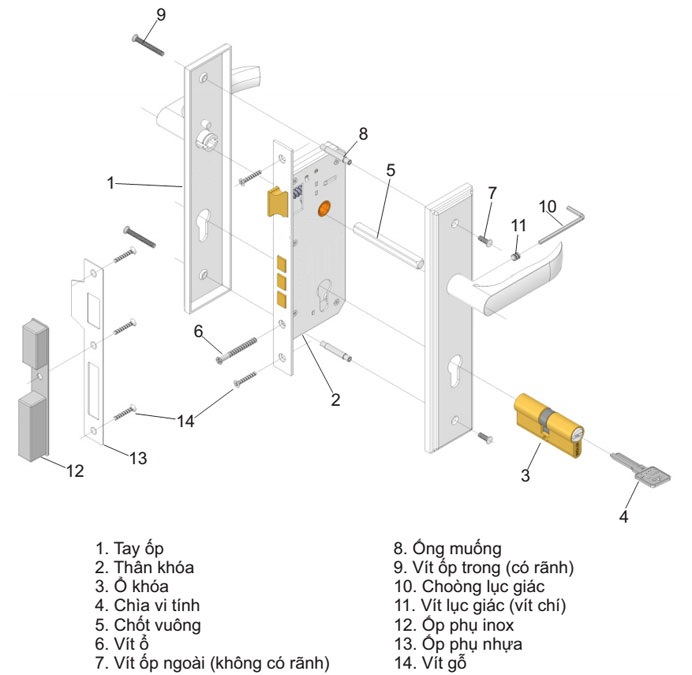 9
8
1
5
7
10
11
6
2
14
13
12
3
4

1. Tay ốp
2. Thân khóa
3. Ổ khóa
4. Chìa vi tính
5. Chốt vuông
6. Vít ổ
7. Vít ốp ngoài (không có rãnh)

8. Ống muống
9. Vít ốp trong (có rãnh)
10. Choòng lục giác
11. Vít lục giác (vít chí)
12. Ốp phụ inox
13. Ốp phụ nhựa
14. Vít gỗ