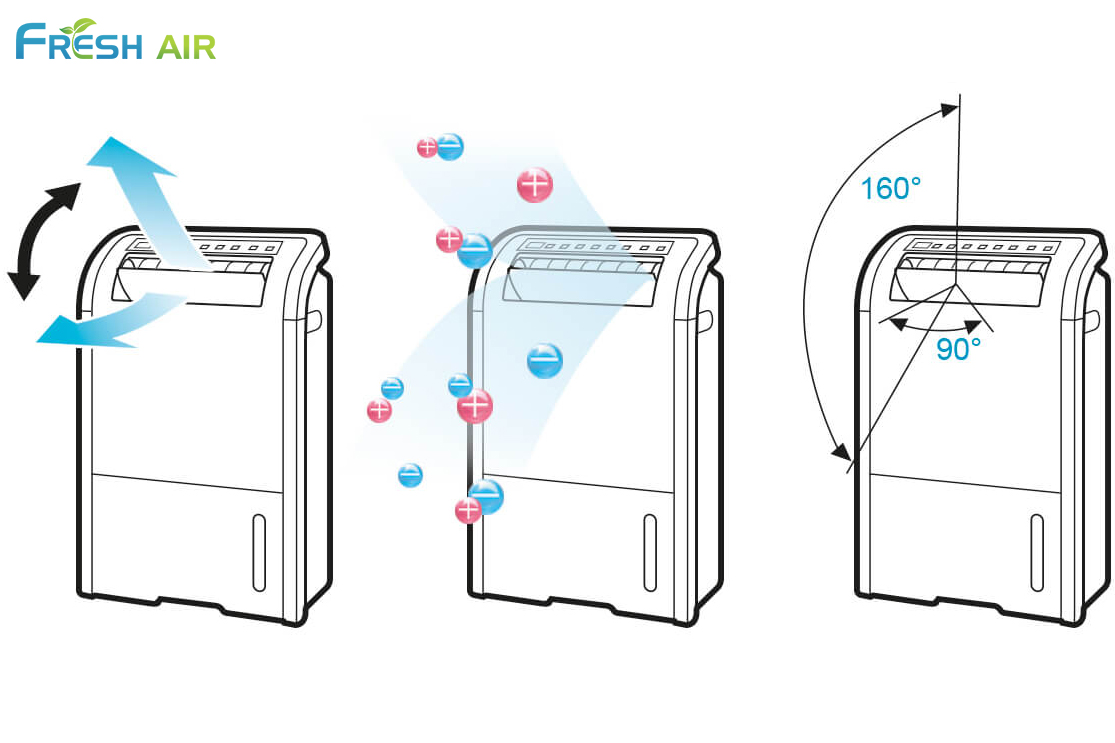 FRESH AIR

160°

90°