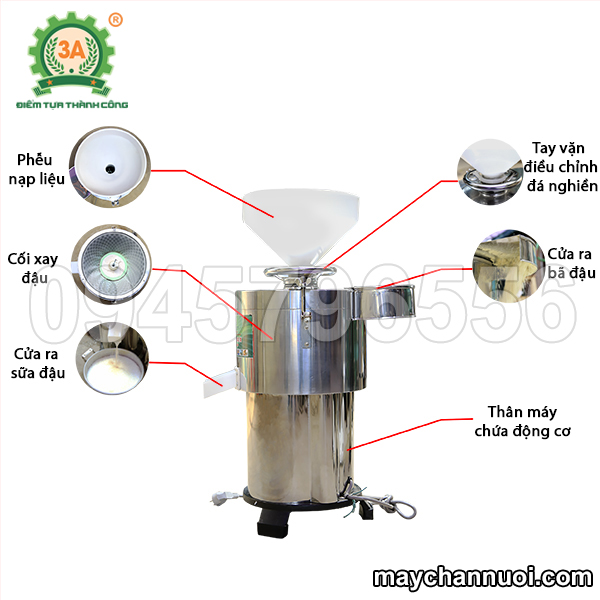 3A
®
ĐIỂM TỰA THÀNH CÔNG

Phễu nạp liệu

Cối xay đậu

Cửa ra sữa đậu

Tay vặn điều chỉnh đá nghiền

Cửa ra bã đậu

Thân máy chứa động cơ

0945796556

maychannuoi.com