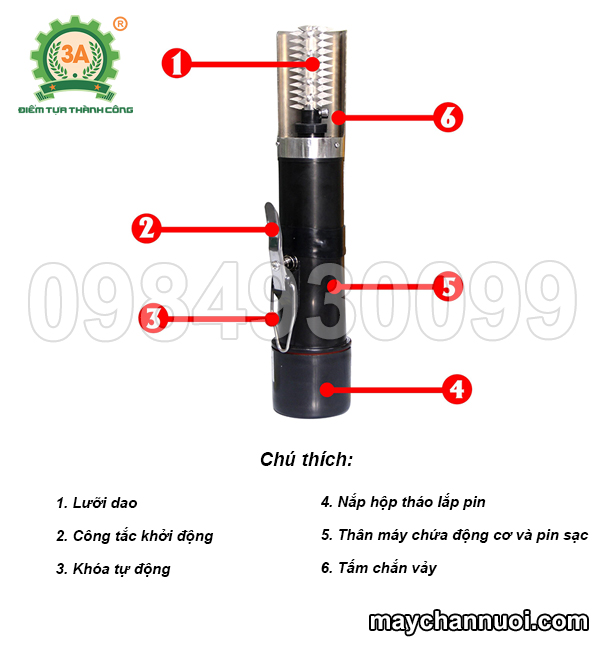 3A
®
ĐIỂM TỰA THÀNH CÔNG

1
6
2
5
3
4

0984930099

Chú thích:

1. Lưỡi dao

2. Công tắc khởi động

3. Khóa tự động

4. Nắp hộp tháo lắp pin

5. Thân máy chứa động cơ và pin sạc

6. Tấm chắn vảy

maychannuoi.com