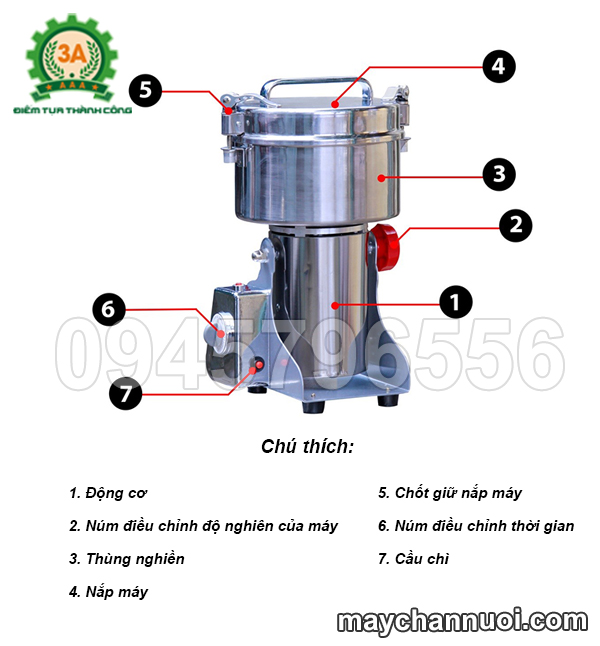 3A
AAA
ĐIỂM TỰA THÀNH CÔNG

5
4
3
2
1
6
7

0945796556

Chú thích:

1. Động cơ
2. Núm điều chỉnh độ nghiên của máy
3. Thùng nghiền
4. Nắp máy

5. Chốt giữ nắp máy
6. Núm điều chỉnh thời gian
7. Cầu chì

maychannuoi.com