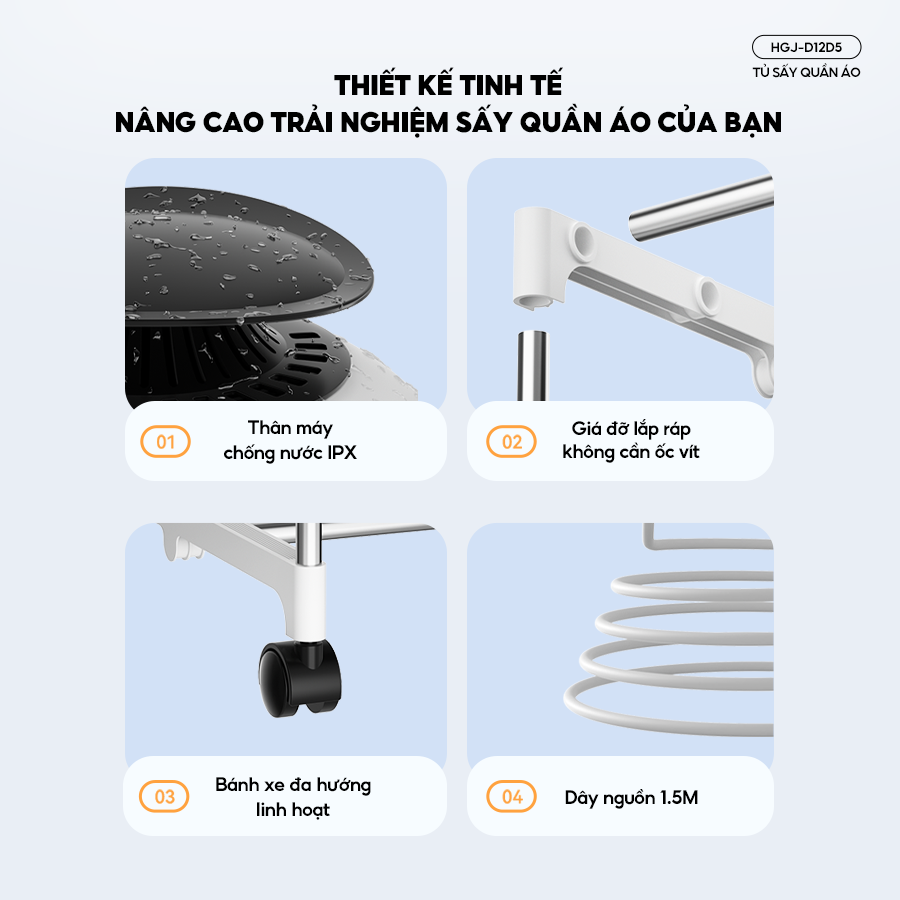 HGJ-D12D5
TỦ SẤY QUẦN ÁO

THIẾT KẾ TINH TẾ
NÂNG CAO TRẢI NGHIỆM SẤY QUẦN ÁO CỦA BẠN

01 Thân máy chống nước IPX

02 Giá đỡ lắp ráp không cần ốc vít

03 Bánh xe đa hướng linh hoạt

04 Dây nguồn 1.5M