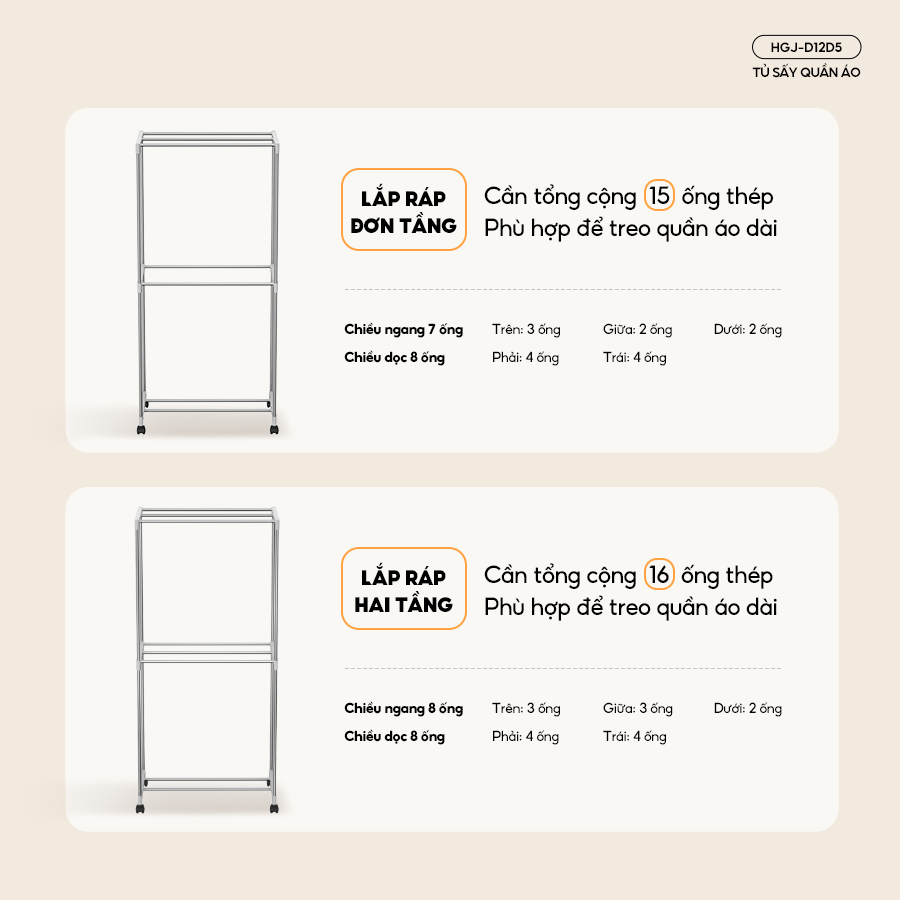 HGJ-D12D5
TỦ SẤY QUẦN ÁO

LẮP RÁP ĐƠN TẦNG

Cần tổng cộng 15 ống thép
Phù hợp để treo quần áo dài

| Chiều ngang 7 ống | Trên: 3 ống | Giữa: 2 ống | Dưới: 2 ống |
|---|---|---|---|
| Chiều dọc 8 ống | Phải: 4 ống | Trái: 4 ống | |

LẮP RÁP HAI TẦNG

Cần tổng cộng 16 ống thép
Phù hợp để treo quần áo dài

| Chiều ngang 8 ống | Trên: 3 ống | Giữa: 3 ống | Dưới: 2 ống |
|---|---|---|---|
| Chiều dọc 8 ống | Phải: 4 ống | Trái: 4 ống | |