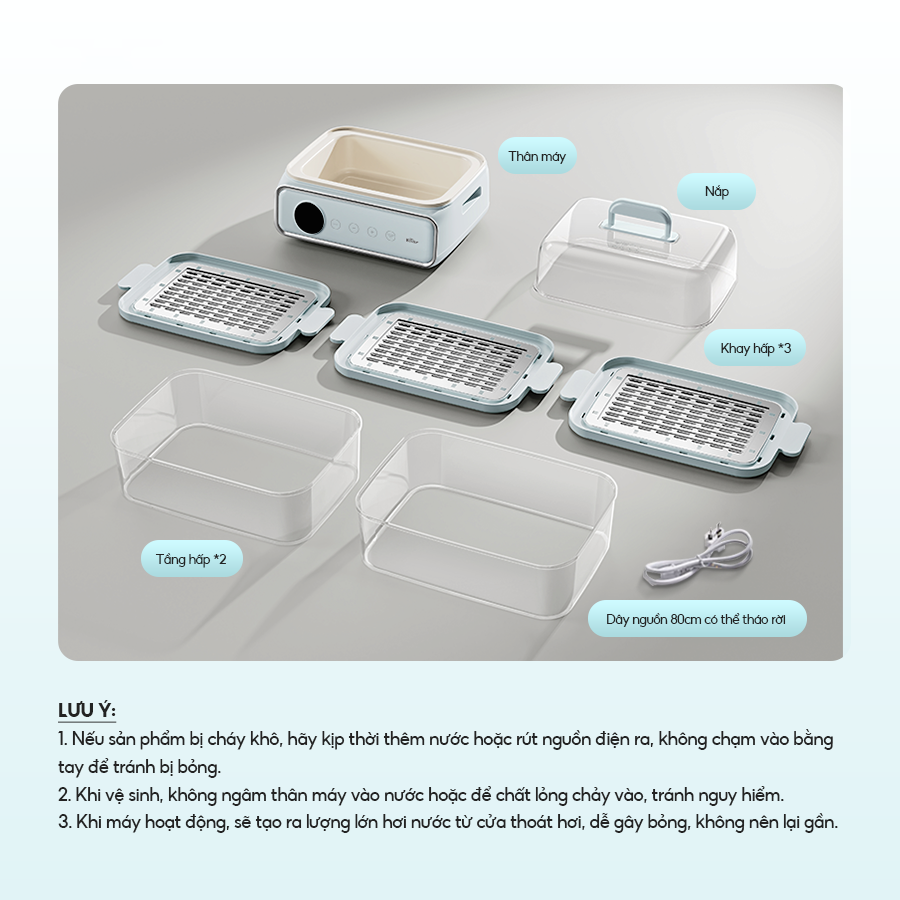 Thân máy

Nắp

Khay hấp *3

Tầng hấp *2

Dây nguồn 80cm có thể tháo rời

LƯU Ý:
1. Nếu sản phẩm bị cháy khô, hãy kịp thời thêm nước hoặc rút nguồn điện ra, không chạm vào bằng tay để tránh bị bỏng.
2. Khi vệ sinh, không ngâm thân máy vào nước hoặc để chất lỏng chảy vào, tránh nguy hiểm.
3. Khi máy hoạt động, sẽ tạo ra lượng lớn hơi nước từ cửa thoát hơi, dễ gây bỏng, không nên lại gần.