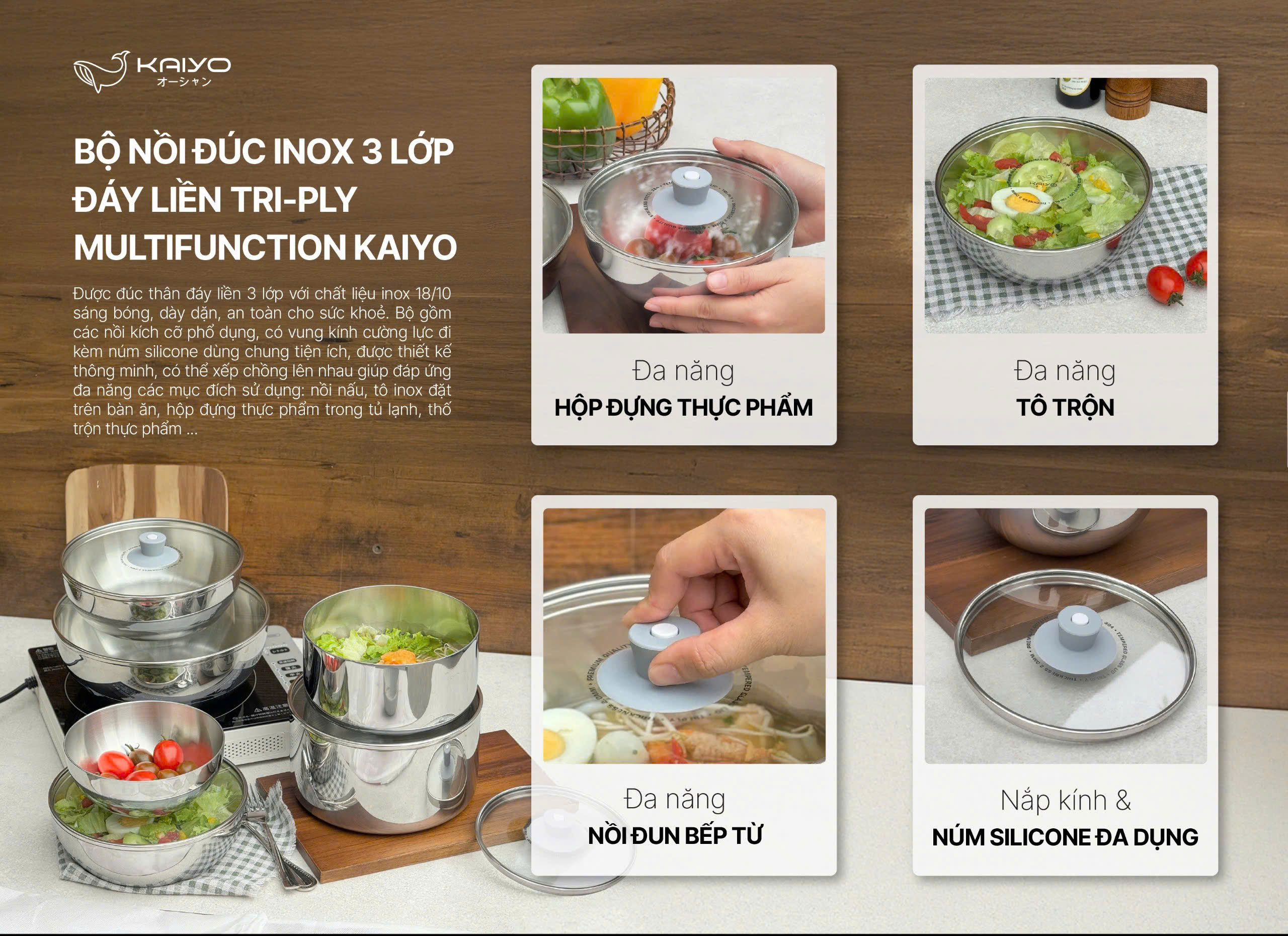 KAIYO
オーシャン

BỘ NỒI ĐÚC INOX 3 LỚP ĐÁY LIỀN TRI-PLY MULTIFUNCTION KAIYO

Được đúc thân đáy liền 3 lớp với chất liệu inox 18/10 sáng bóng, dày dặn, an toàn cho sức khoẻ. Bộ gồm các nồi kích cỡ phổ dụng, có vung kính cường lực đi kèm núm silicone dùng chung tiện ích, được thiết kế thông minh, có thể xếp chồng lên nhau giúp đáp ứng đa năng các mục đích sử dụng: nồi nấu, tô inox đặt trên bàn ăn, hộp đựng thực phẩm trong tủ lạnh, thố trộn thực phẩm ...

Đa năng
HỘP ĐỰNG THỰC PHẨM

Đa năng
TÔ TRỘN

Đa năng
NỒI ĐUN BẾP TỪ

Nắp kính &
NÚM SILICONE ĐA DỤNG