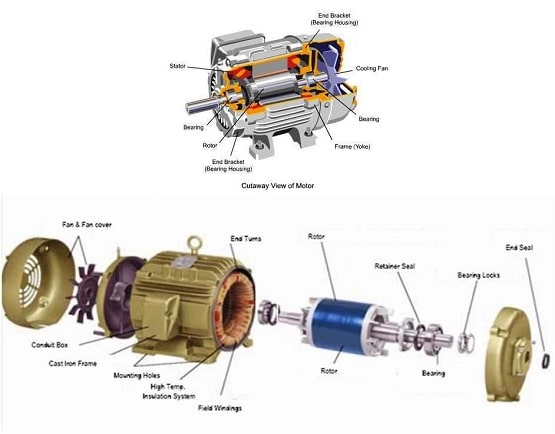 End Bracket
(Bearing Housing)

Stator

Cooling Fan

Bearing

Bearing

Rotor

Frame (Yoke)

End Bracket
(Bearing Housing)

Cutaway View of Motor

Fan & Fan cover

End Turns

Rotor

Retainer Seal

Bearing Locks

End Seal

Conduit Box

Cast Iron Frame

Mounting Holes

High Temp. Insulation System

Field Windings

Rotor

Bearing