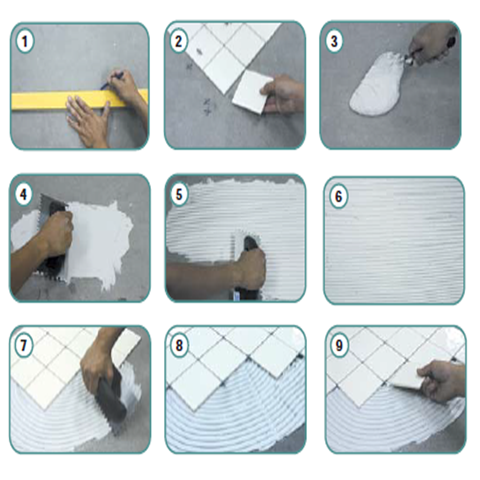 1

2

3

4

5

6

7

8

9