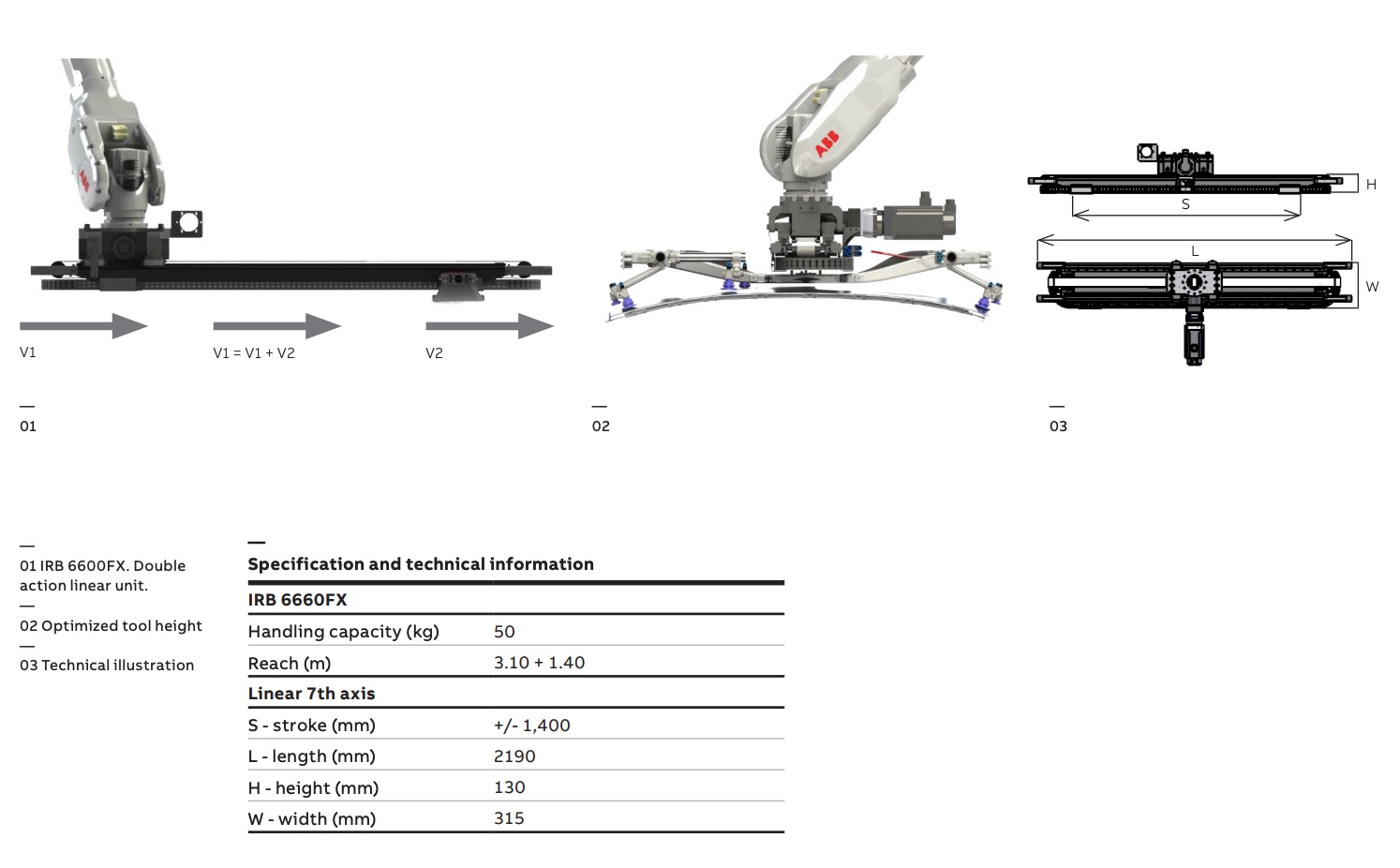 ABB

V1

V1 = V1 + V2

V2

—
01

ABB

—
02

H

S

L

W

—
03

—
01 IRB 6600FX. Double action linear unit.
—
02 Optimized tool height
—
03 Technical illustration

—
Specification and technical information

| IRB 6660FX | |
|---|---|
| Handling capacity (kg) | 50 |
| Reach (m) | 3.10 + 1.40 |
| **Linear 7th axis** | |
| S - stroke (mm) | +/- 1,400 |
| L - length (mm) | 2190 |
| H - height (mm) | 130 |
| W - width (mm) | 315 |