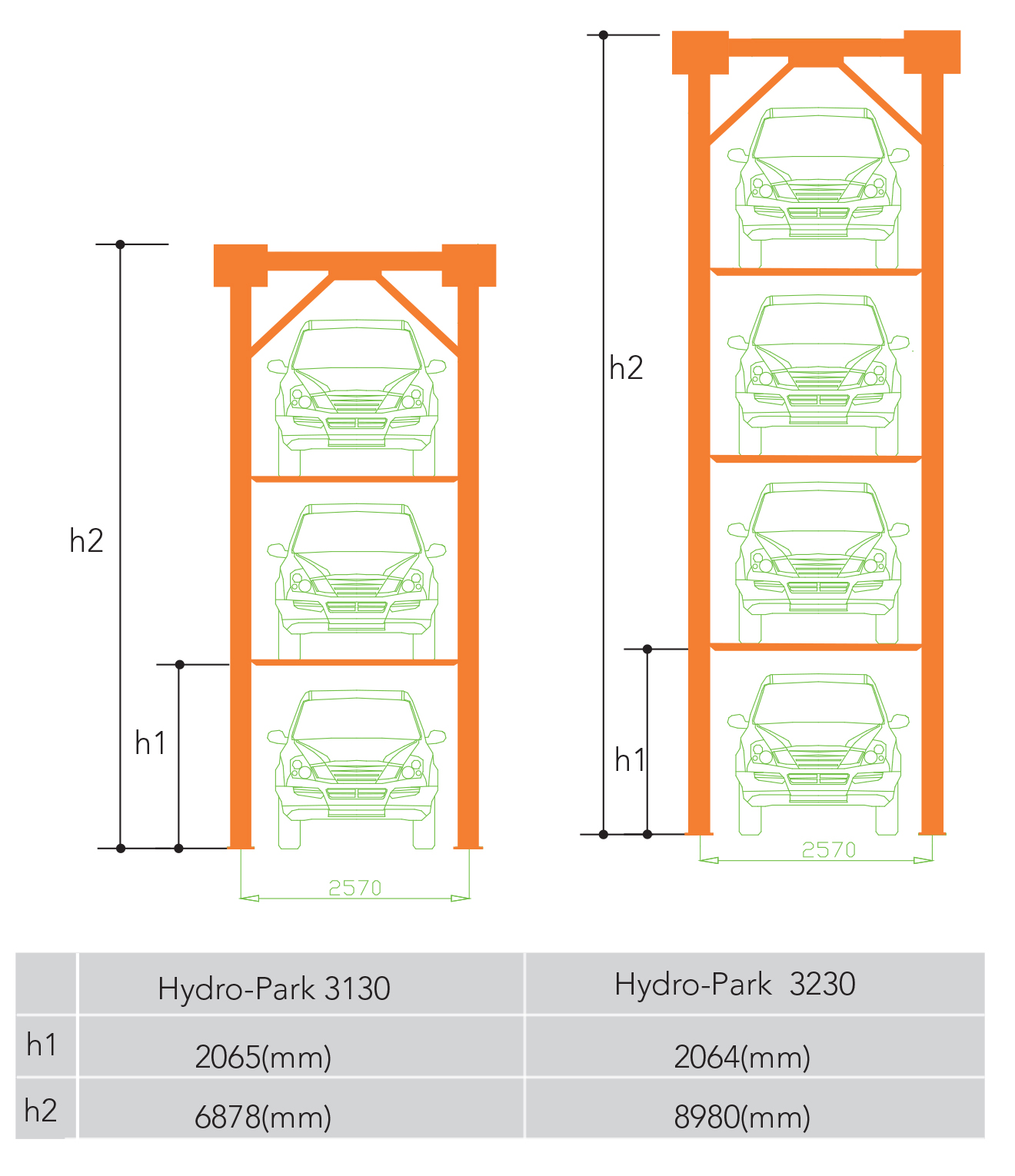 h2

h1

2570

h2

h1

2570

| | Hydro-Park 3130 | Hydro-Park 3230 |
|---|---|---|
| h1 | 2065(mm) | 2064(mm) |
| h2 | 6878(mm) | 8980(mm) |