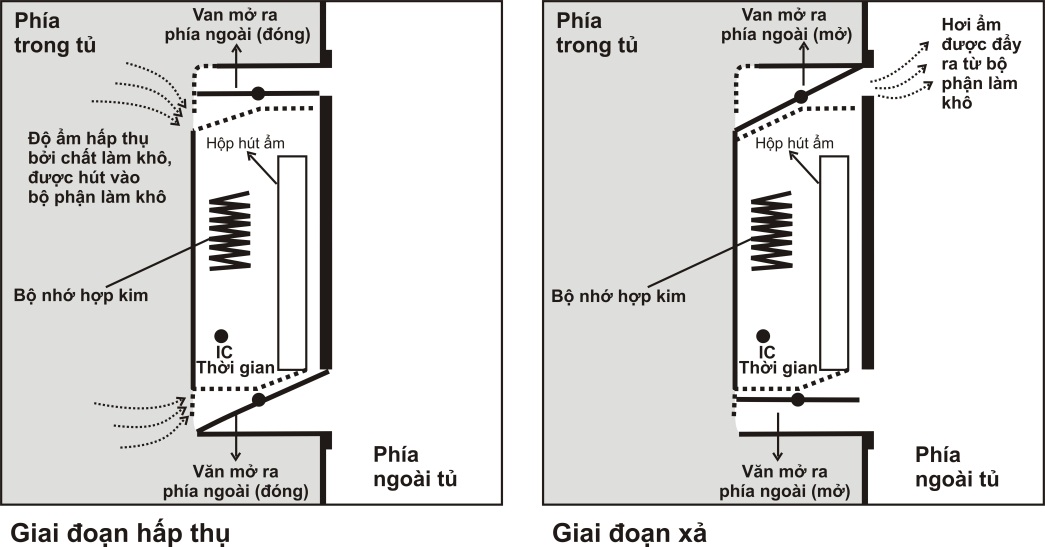 Phía trong tủ

Van mở ra phía ngoài (đóng)

Độ ẩm hấp thụ bởi chất làm khô, được hút vào bộ phận làm khô

Hộp hút ẩm

Bộ nhớ hợp kim

IC Thời gian

Văn mở ra phía ngoài (đóng)

Phía ngoài tủ

Giai đoạn hấp thụ

Phía trong tủ

Van mở ra phía ngoài (mở)

Hơi ẩm được đẩy ra từ bộ phận làm khô

Hộp hút ẩm

Bộ nhớ hợp kim

IC Thời gian

Văn mở ra phía ngoài (mở)

Phía ngoài tủ

Giai đoạn xả