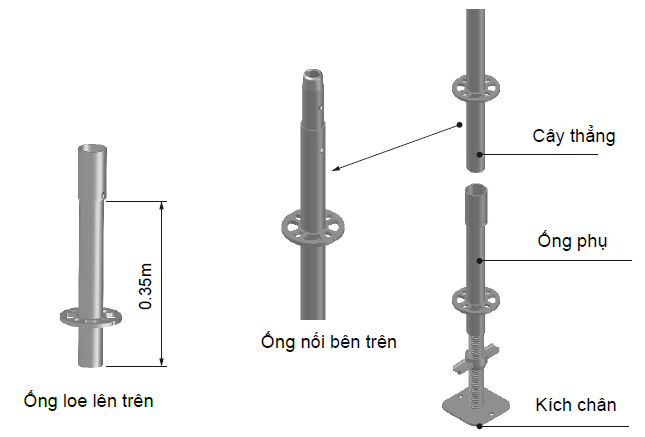 0.35m

Ống loe lên trên

Ống nối bên trên

Cây thẳng

Ống phụ

Kích chân