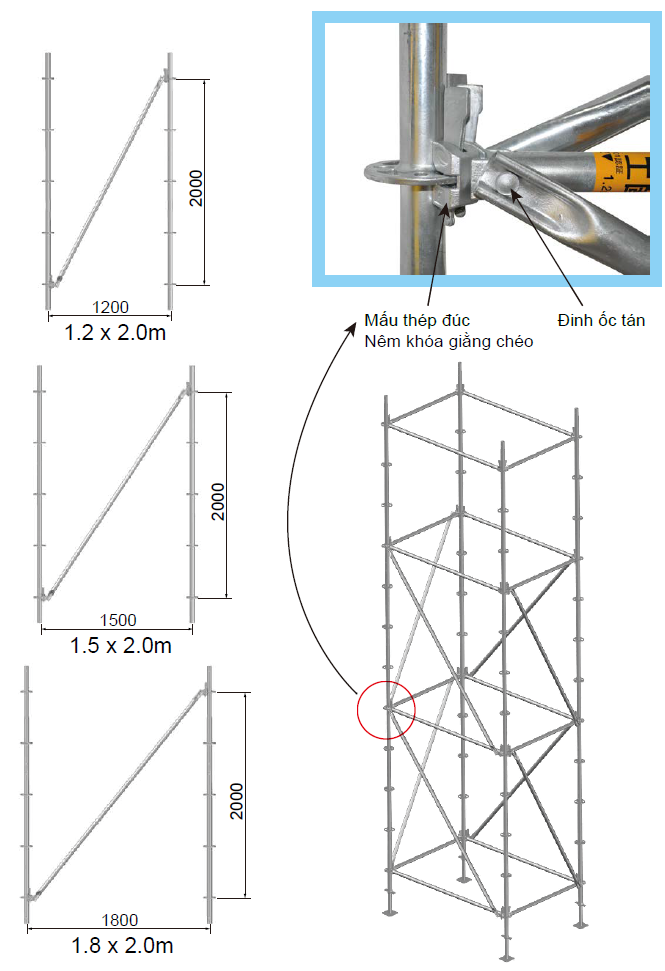 2000

1200
1.2 x 2.0m

2000

1500
1.5 x 2.0m

2000

1800
1.8 x 2.0m

Mấu thép đúc
Nêm khóa giằng chéo

Đinh ốc tán