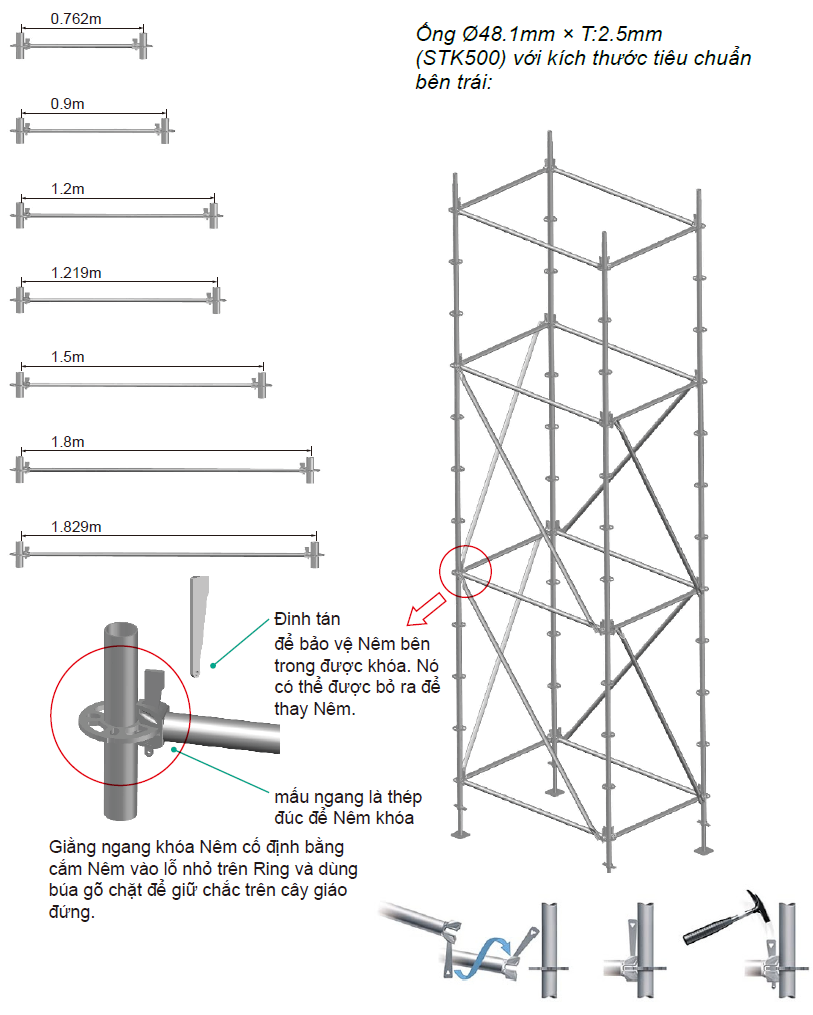 0.762m

0.9m

1.2m

1.219m

1.5m

1.8m

1.829m

Ống Ø48.1mm × T:2.5mm (STK500) với kích thước tiêu chuẩn bên trái:

Đinh tán để bảo vệ Nêm bên trong được khóa. Nó có thể được bỏ ra để thay Nêm.

mấu ngang là thép đúc để Nêm khóa

Giằng ngang khóa Nêm cố định bằng cắm Nêm vào lỗ nhỏ trên Ring và dùng búa gõ chặt để giữ chắc trên cây giáo đứng.