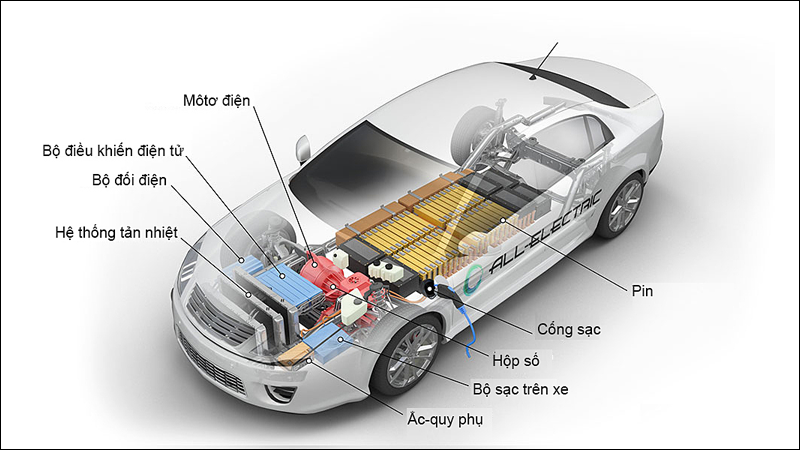 Môtơ điện
Bộ điều khiển điện tử
Bộ đổi điện
Hệ thống tản nhiệt
ALL-ELECTRIC
Pin
Cổng sạc
Hộp số
Bộ sạc trên xe
Ắc-quy phụ