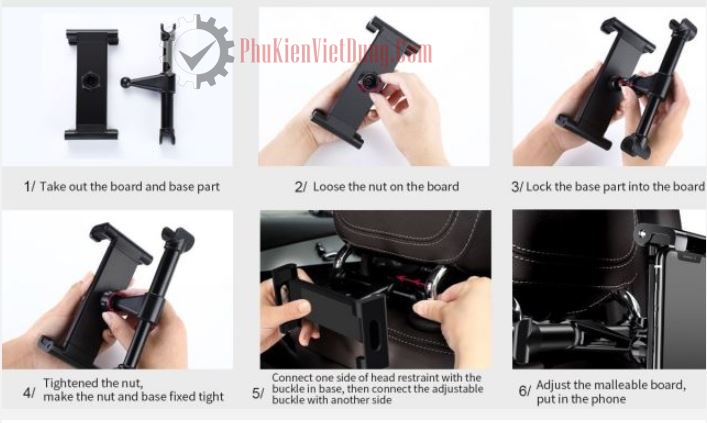 PhuKienVietDung.Com

1/ Take out the board and base part

2/ Loose the nut on the board

3/ Lock the base part into the board

4/ Tightened the nut, make the nut and base fixed tight

5/ Connect one side of head restraint with the buckle in base, then connect the adjustable buckle with another side

6/ Adjust the malleable board, put in the phone