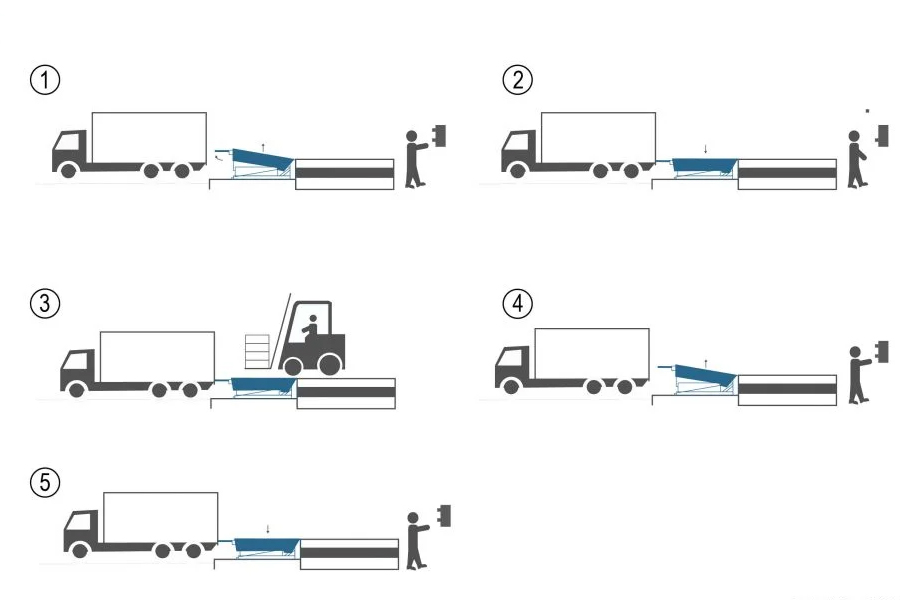 ①

②

③

④

⑤