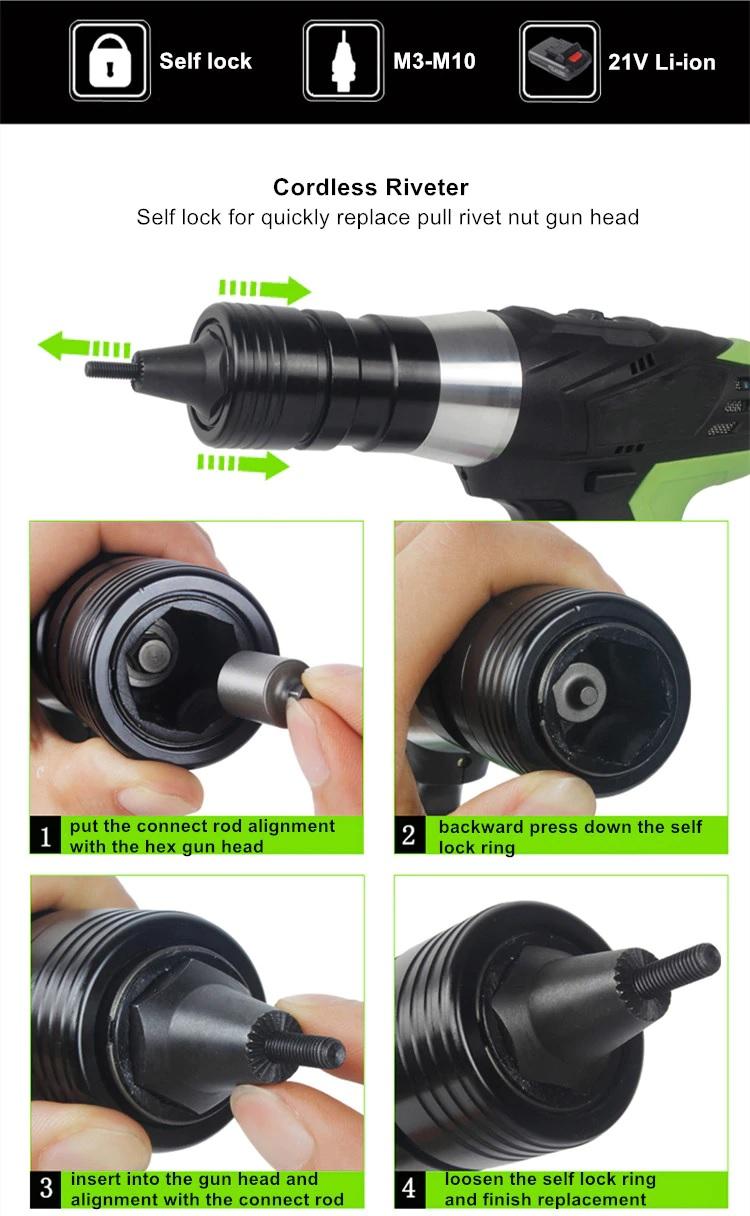 Self lock

M3-M10

21V Li-ion

Cordless Riveter

Self lock for quickly replace pull rivet nut gun head

1 put the connect rod alignment with the hex gun head

2 backward press down the self lock ring

3 insert into the gun head and alignment with the connect rod

4 loosen the self lock ring and finish replacement