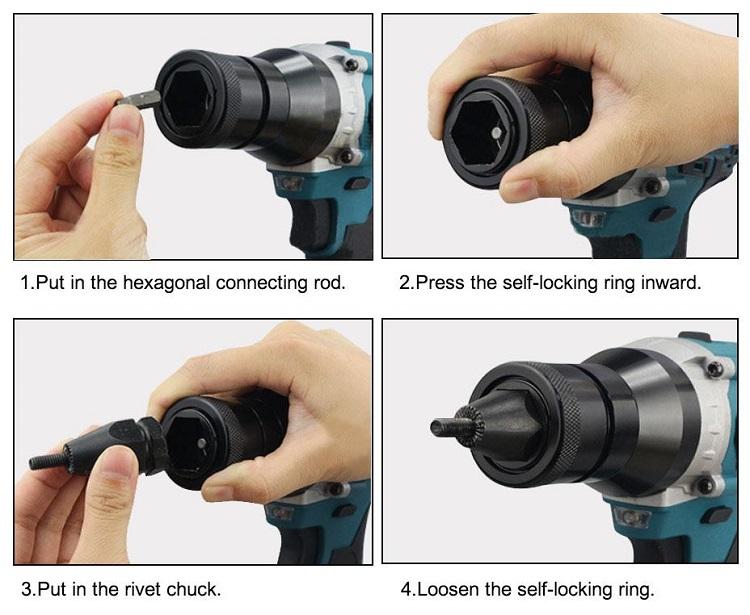 1.Put in the hexagonal connecting rod.

2.Press the self-locking ring inward.

3.Put in the rivet chuck.

4.Loosen the self-locking ring.