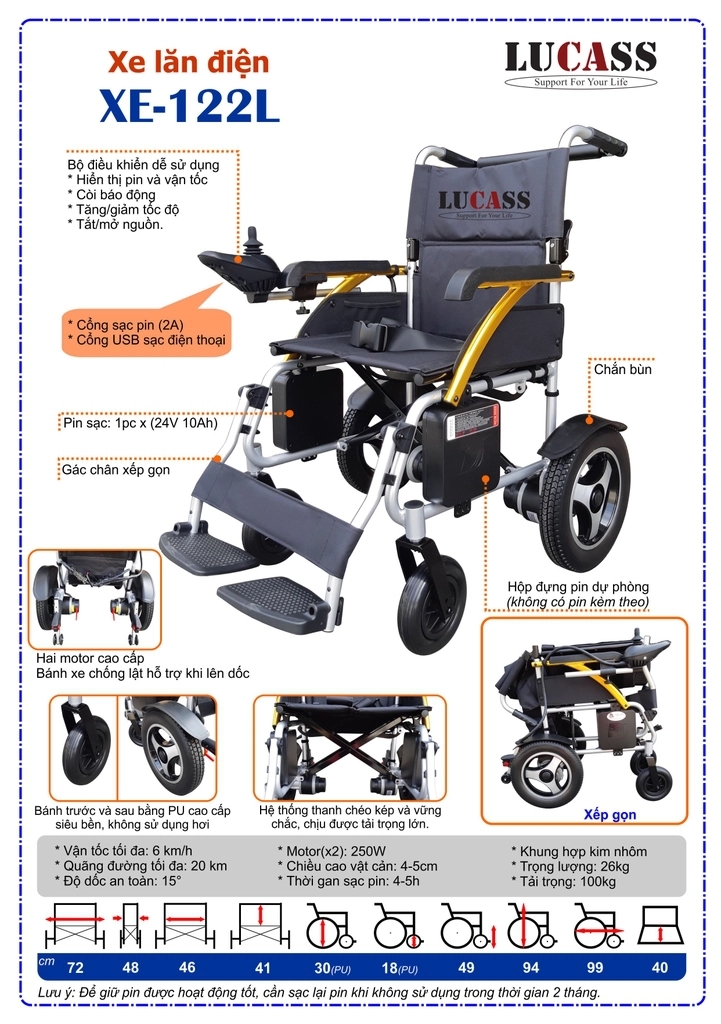 Xe lăn điện
XE-122L

LUCASS
Support For Your Life

Bộ điều khiển dễ sử dụng
* Hiển thị pin và vận tốc
* Còi báo động
* Tăng/giảm tốc độ
* Tắt/mở nguồn.

LUCASS
Support For Your Life

* Cổng sạc pin (2A)
* Cổng USB sạc điện thoại

Chắn bùn

Pin sạc: 1pc x (24V 10Ah)

Gác chân xếp gọn

Hộp đựng pin dự phòng
(không có pin kèm theo)

Hai motor cao cấp
Bánh xe chống lật hỗ trợ khi lên dốc

Bánh trước và sau bằng PU cao cấp siêu bền, không sử dụng hơi

Hệ thống thanh chéo kép và vững chắc, chịu được tải trọng lớn.

Xếp gọn

* Vận tốc tối đa: 6 km/h
* Quãng đường tối đa: 20 km
* Độ dốc an toàn: 15°
* Motor(x2): 250W
* Chiều cao vật cản: 4-5cm
* Thời gan sạc pin: 4-5h
* Khung hợp kim nhôm
* Trọng lượng: 26kg
* Tải trọng: 100kg

| cm | 72 | 48 | 46 | 41 | 30(PU) | 18(PU) | 49 | 94 | 99 | 40 |
|---|---|---|---|---|---|---|---|---|---|---|

Lưu ý: Để giữ pin được hoạt động tốt, cần sạc lại pin khi không sử dụng trong thời gian 2 tháng.