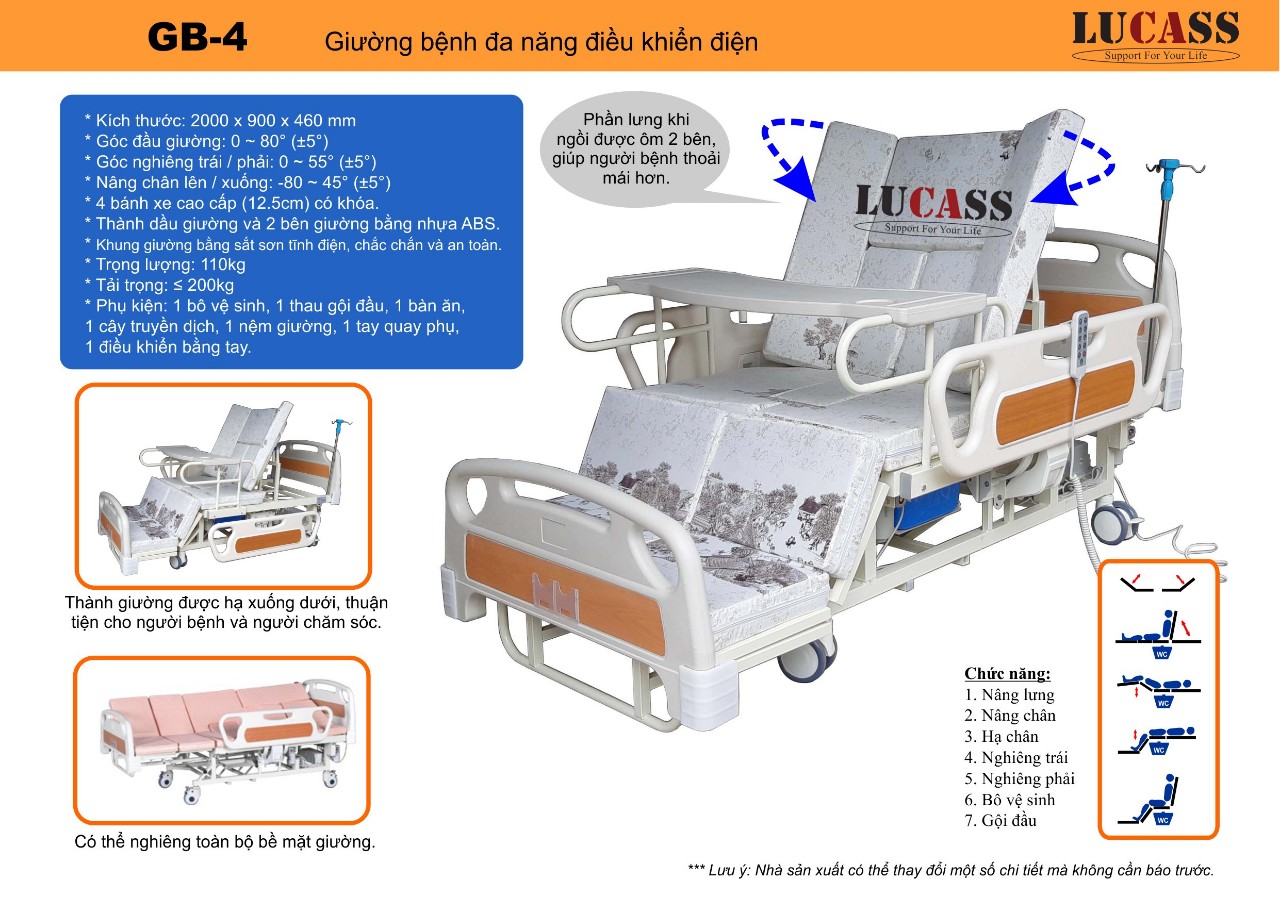 GB-4 Giường bệnh đa năng điều khiển điện

LUCASS
Support For Your Life

* Kích thước: 2000 x 900 x 460 mm
* Góc đầu giường: 0 ~ 80° (±5°)
* Góc nghiêng trái / phải: 0 ~ 55° (±5°)
* Nâng chân lên / xuống: -80 ~ 45° (±5°)
* 4 bánh xe cao cấp (12.5cm) có khóa.
* Thành dầu giường và 2 bên giường bằng nhựa ABS.
* Khung giường bằng sắt sơn tĩnh điện, chắc chắn và an toàn.
* Trọng lượng: 110kg
* Tải trọng: ≤ 200kg
* Phụ kiện: 1 bô vệ sinh, 1 thau gội đầu, 1 bàn ăn, 1 cây truyền dịch, 1 nệm giường, 1 tay quay phụ, 1 điều khiển bằng tay.

Phần lưng khi ngồi được ôm 2 bên, giúp người bệnh thoải mái hơn.

LUCASS
Support For Your Life

Thành giường được hạ xuống dưới, thuận tiện cho người bệnh và người chăm sóc.

Có thể nghiêng toàn bộ bề mặt giường.

Chức năng:
1. Nâng lưng
2. Nâng chân
3. Hạ chân
4. Nghiêng trái
5. Nghiêng phải
6. Bô vệ sinh
7. Gội đầu

WC
WC
WC
WC

*** Lưu ý: Nhà sản xuất có thể thay đổi một số chi tiết mà không cần báo trước.