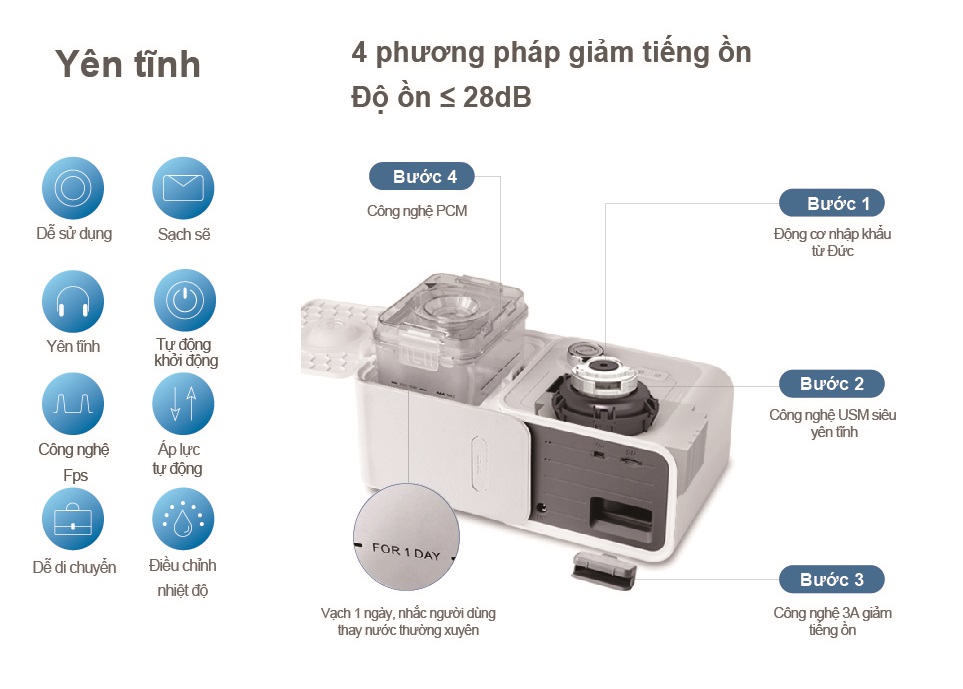 Yên tĩnh

4 phương pháp giảm tiếng ồn
Độ ồn ≤ 28dB

Dễ sử dụng

Sạch sẽ

Yên tĩnh

Tự động khởi động

Công nghệ Fps

Áp lực tự động

Dễ di chuyển

Điều chỉnh nhiệt độ

Bước 4
Công nghệ PCM

Bước 1
Động cơ nhập khẩu từ Đức

Bước 2
Công nghệ USM siêu yên tĩnh

Bước 3
Công nghệ 3A giảm tiếng ồn

FOR 1 DAY

Vạch 1 ngày, nhắc người dùng thay nước thường xuyên