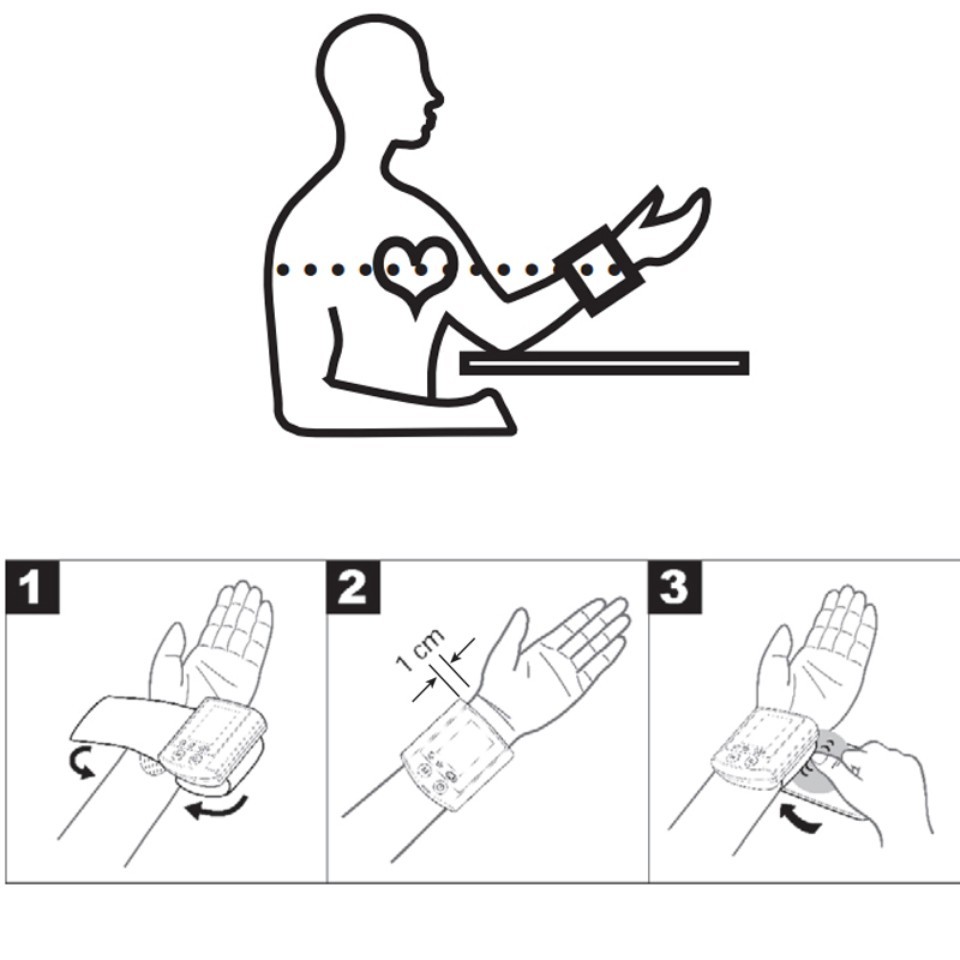 1

2

1 cm

3