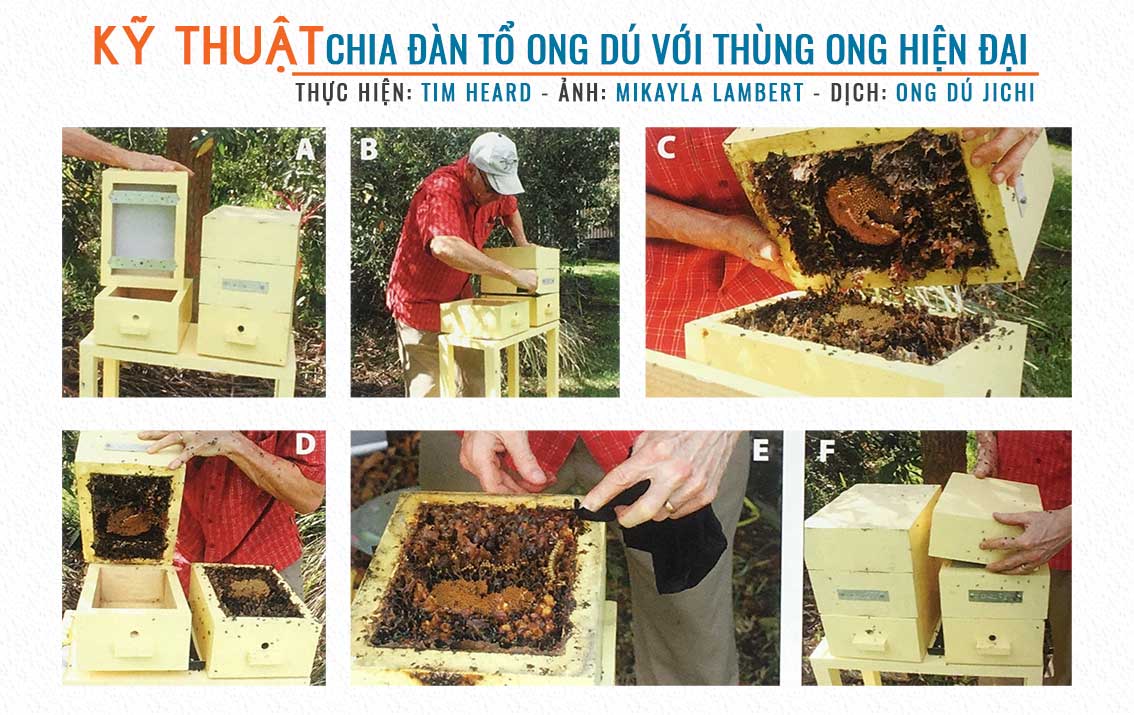 KỸ THUẬT CHIA ĐÀN TỔ ONG DÚ VỚI THÙNG ONG HIỆN ĐẠI
THỰC HIỆN: TIM HEARD - ẢNH: MIKAYLA LAMBERT - DỊCH: ONG DÚ JICHI

A

B

C

D

E

F