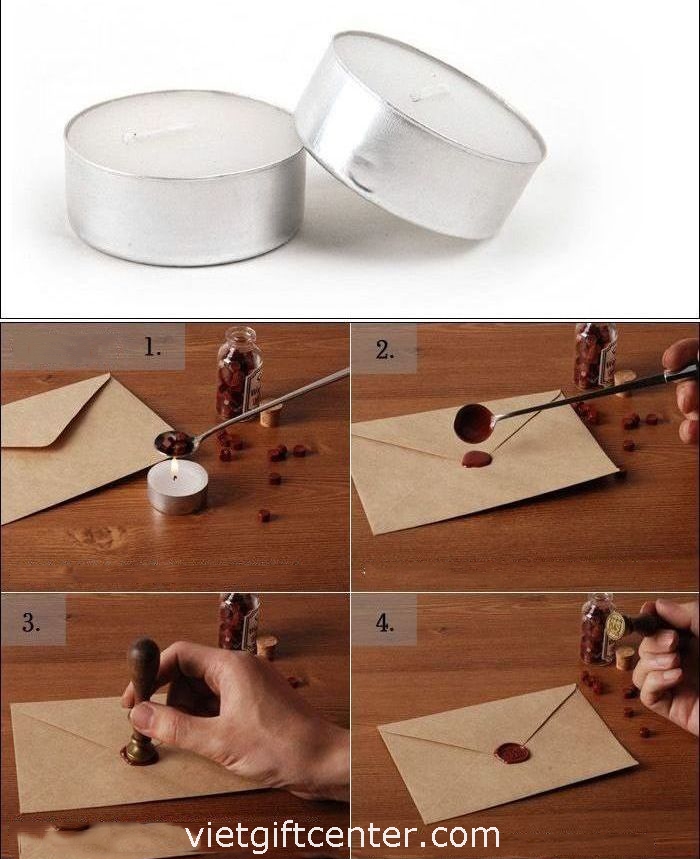 1.

2.

3.

4.

vietgiftcenter.com