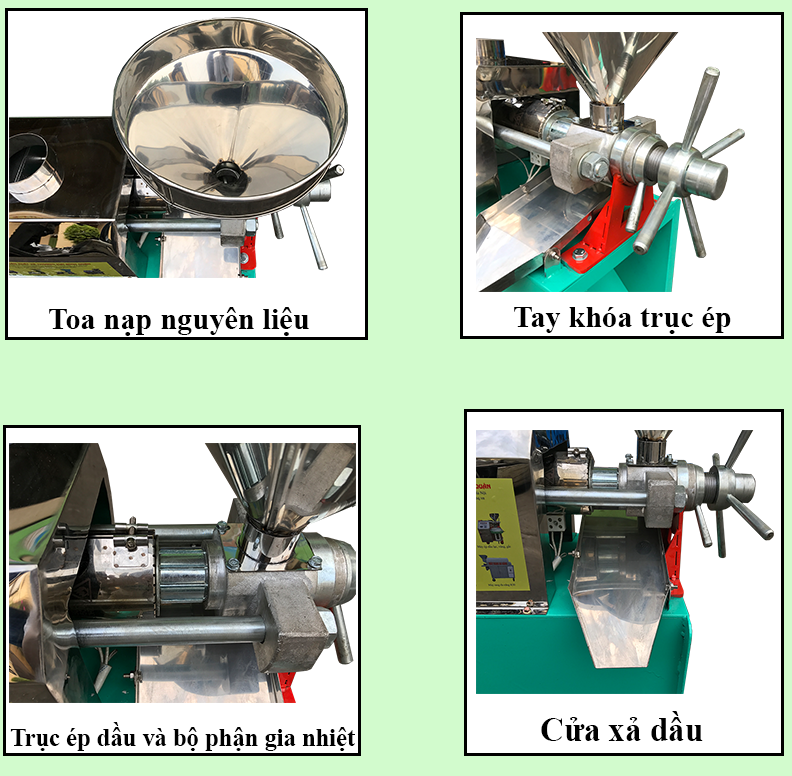 Toa nạp nguyên liệu

Tay khóa trục ép

Trục ép dầu và bộ phận gia nhiệt

Cửa xả dầu