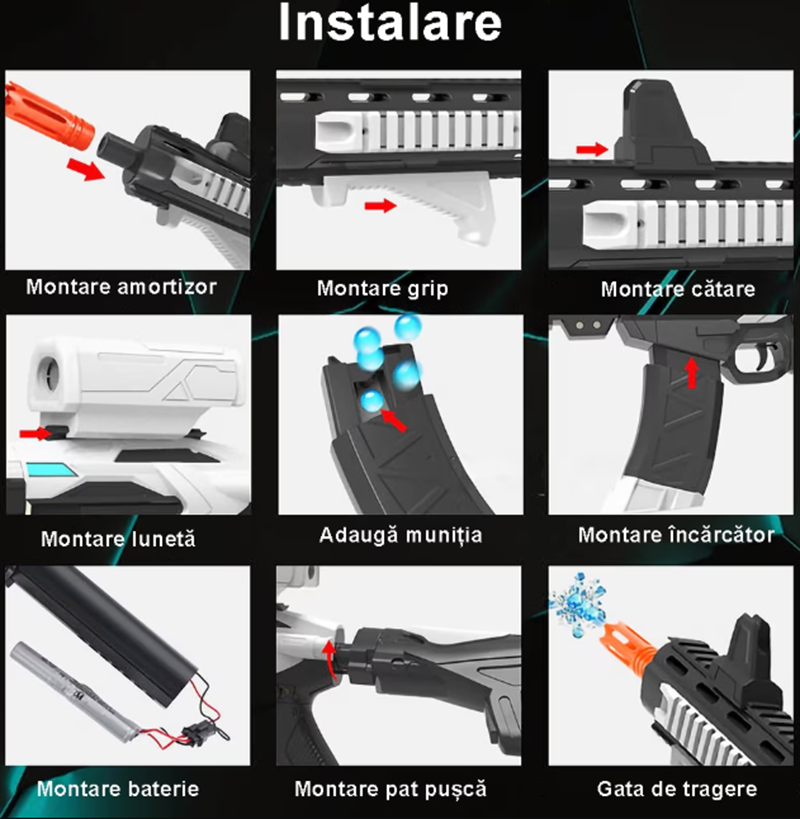 Instalare

Montare amortizor

Montare grip

Montare cătare

Montare lunetă

Adaugă muniția

Montare încărcător

Montare baterie

Montare pat pușcă

Gata de tragere