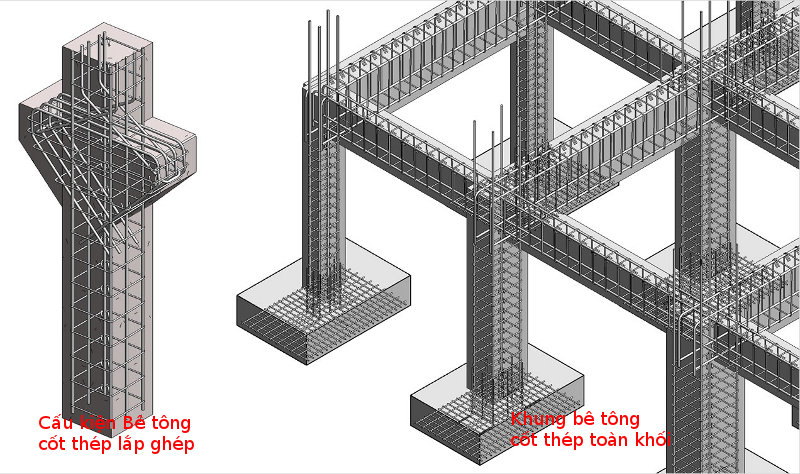 Cấu kiện Bê tông cốt thép lắp ghép

Khung bê tông cốt thép toàn khối