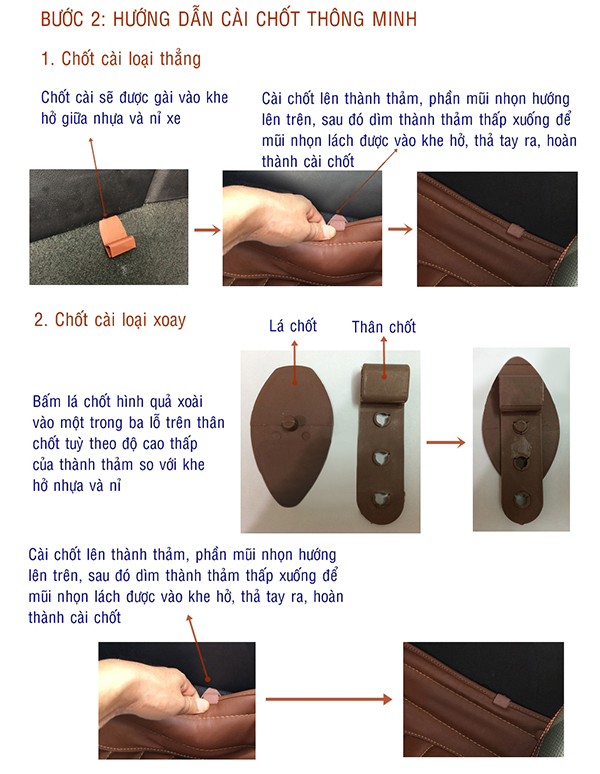 BƯỚC 2: HƯỚNG DẪN CÀI CHỐT THÔNG MINH

1. Chốt cài loại thẳng

Chốt cài sẽ được gài vào khe hở giữa nhựa và nỉ xe

Cài chốt lên thành thảm, phần mũi nhọn hướng lên trên, sau đó dìm thành thảm thấp xuống để mũi nhọn lách được vào khe hở, thả tay ra, hoàn thành cài chốt

2. Chốt cài loại xoay

Lá chốt

Thân chốt

Bấm lá chốt hình quả xoài vào một trong ba lỗ trên thân chốt tuỳ theo độ cao thấp của thành thảm so với khe hở nhựa và nỉ

Cài chốt lên thành thảm, phần mũi nhọn hướng lên trên, sau đó dìm thành thảm thấp xuống để mũi nhọn lách được vào khe hở, thả tay ra, hoàn thành cài chốt