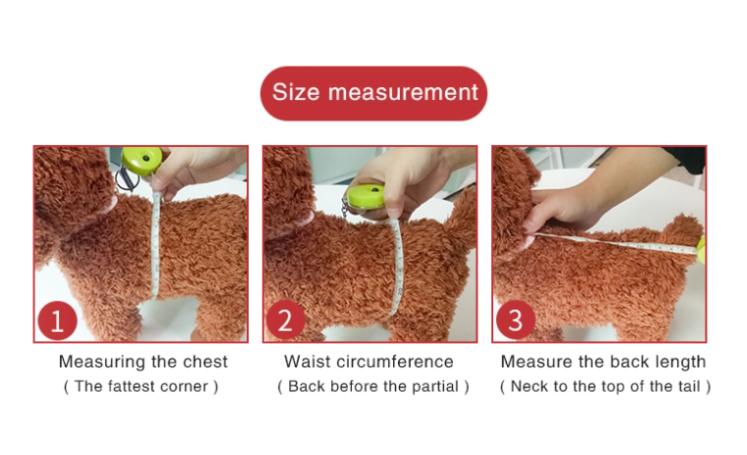 Size measurement

1

Measuring the chest
( The fattest corner )

2

Waist circumference
( Back before the partial )

3

Measure the back length
( Neck to the top of the tail )