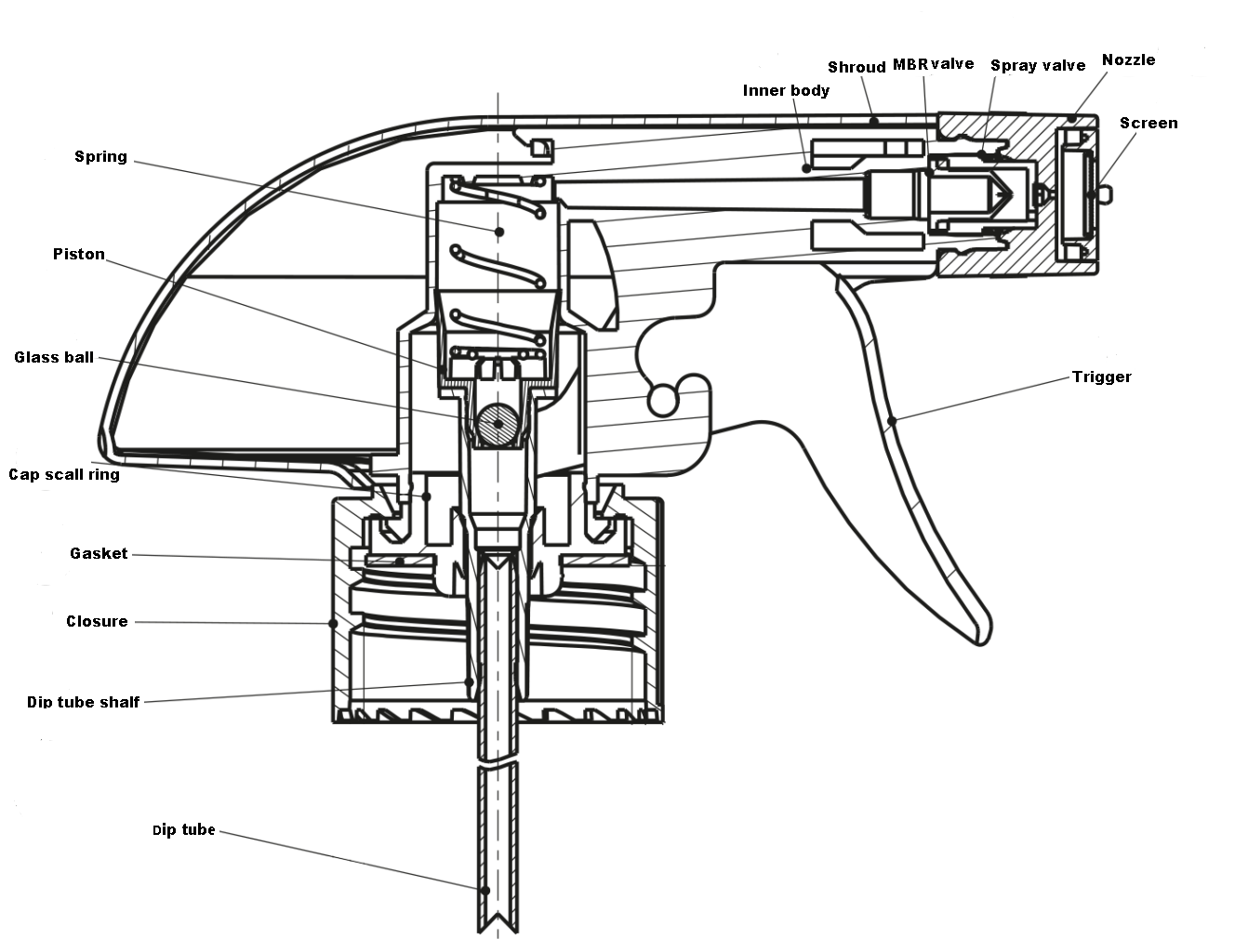 Shroud
MBR valve
Spray valve
Nozzle
Inner body
Screen
Spring
Piston
Glass ball
Trigger
Cap scall ring
Gasket
Closure
Dip tube shalf
Dip tube